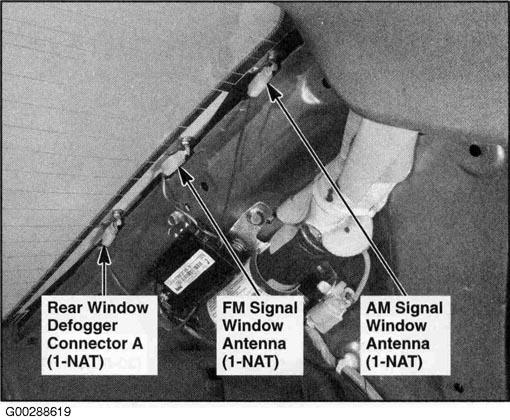 Rear Window Defogger Connector A (1-NAT)

FM Signal Window Antenna (1-NAT)

AM Signal Window Antenna (1-NAT)

G00288619