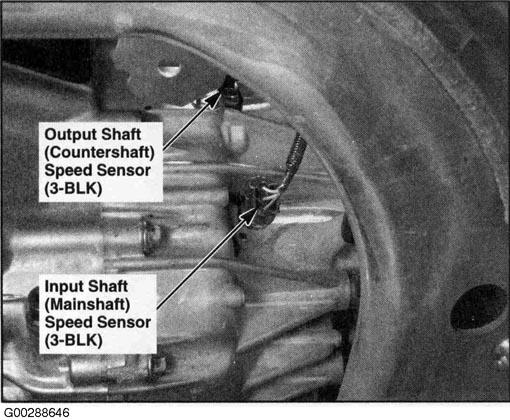 Output Shaft (Countershaft) Speed Sensor (3-BLK)

Input Shaft (Mainshaft) Speed Sensor (3-BLK)

G00288646