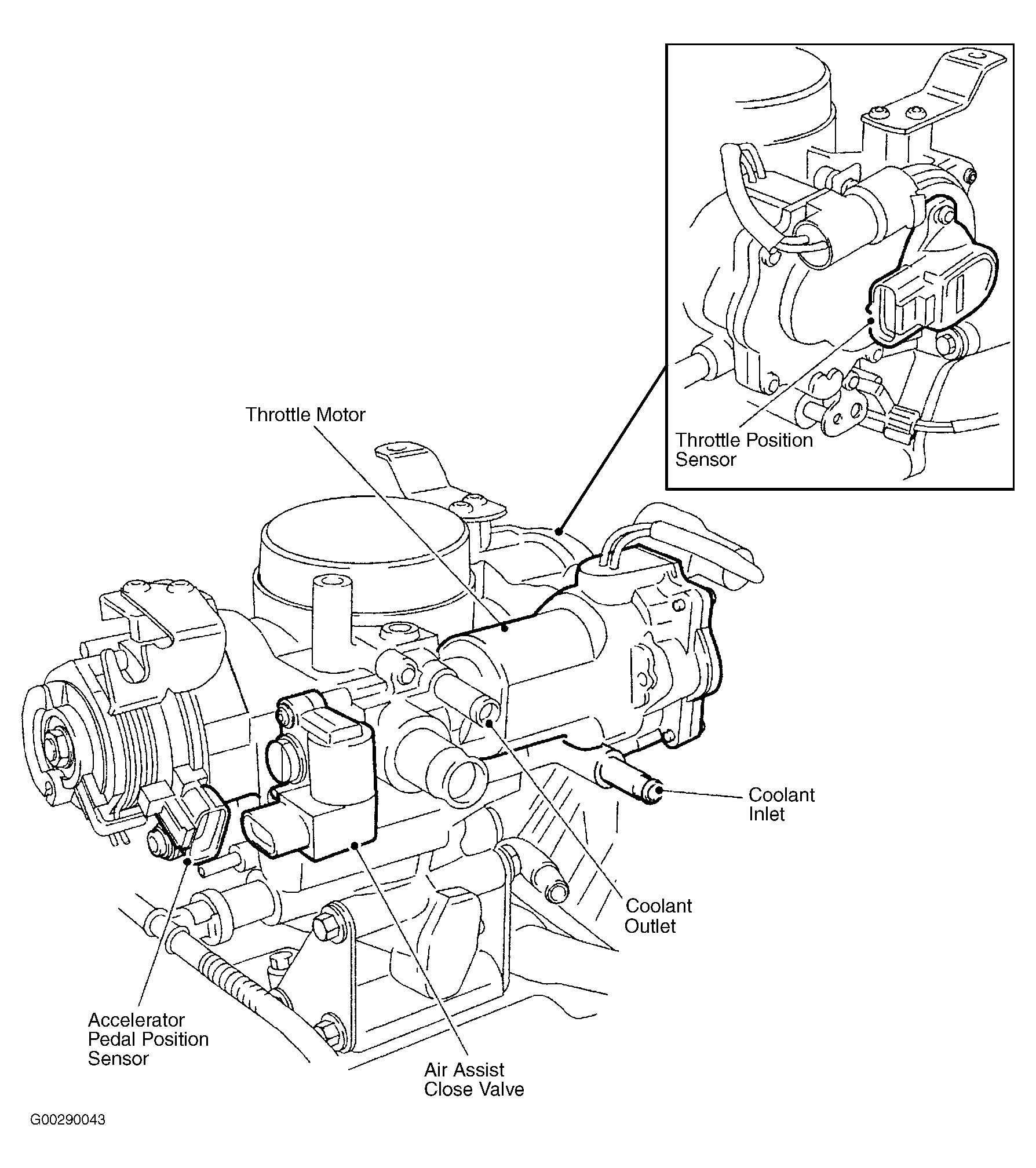 Throttle Position Sensor

Throttle Motor

Coolant Inlet

Coolant Outlet

Accelerator Pedal Position Sensor

Air Assist Close Valve

G00290043