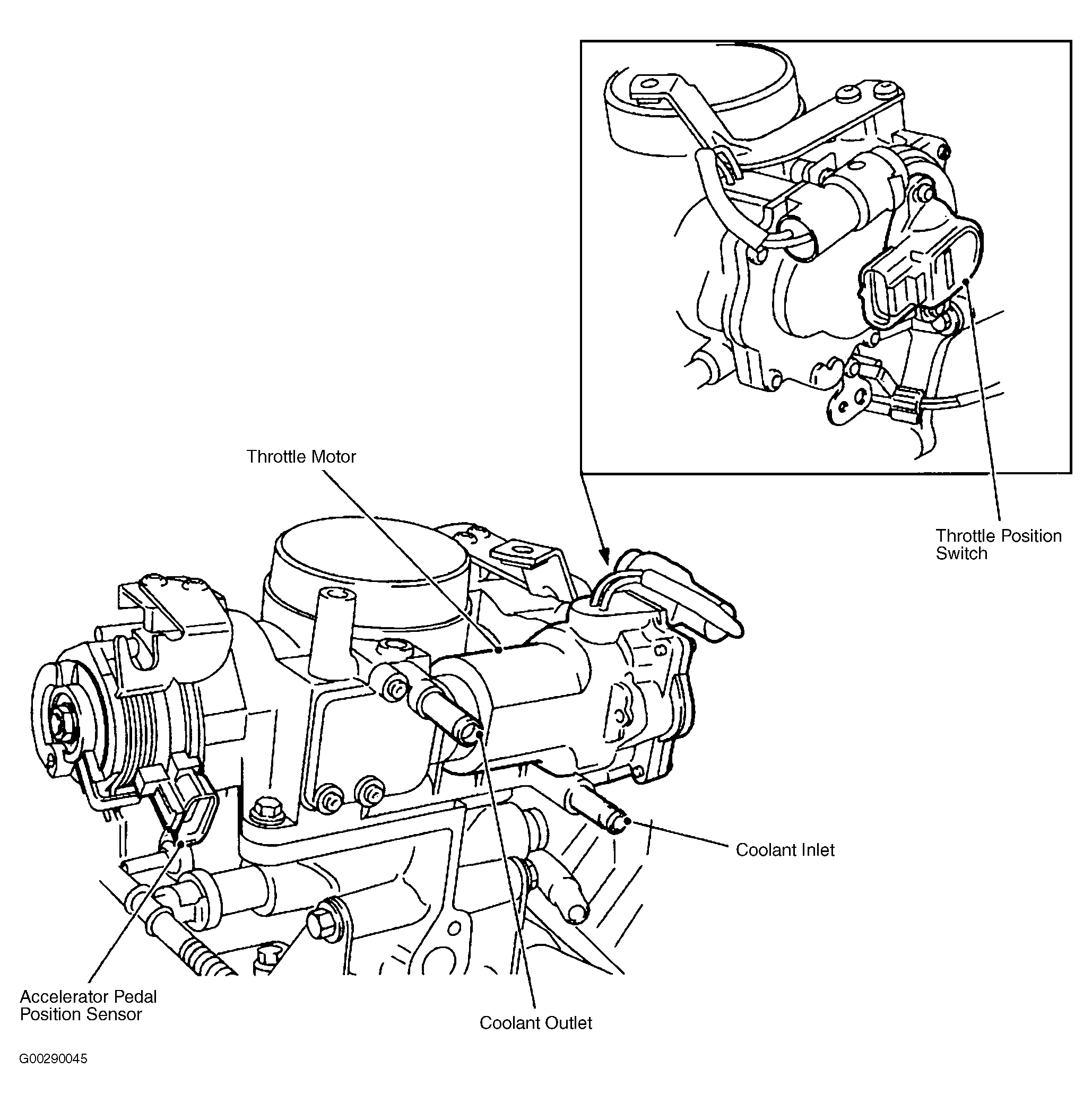 Throttle Motor

Throttle Position Switch

Coolant Inlet

Accelerator Pedal Position Sensor

Coolant Outlet

G00290045