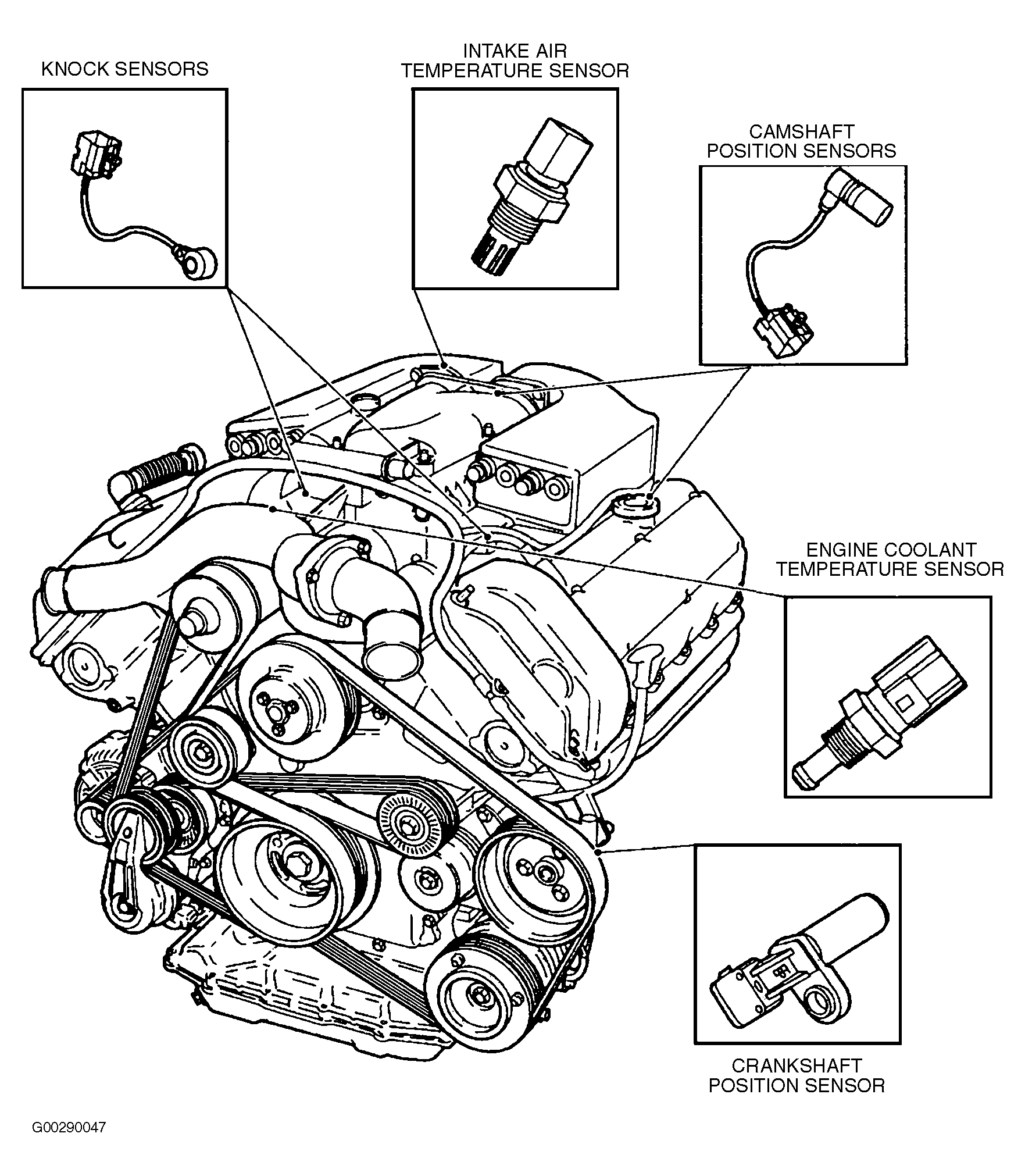 KNOCK SENSORS

INTAKE AIR
TEMPERATURE SENSOR

CAMSHAFT
POSITION SENSORS

ENGINE COOLANT
TEMPERATURE SENSOR

CRANKSHAFT
POSITION SENSOR

G00290047