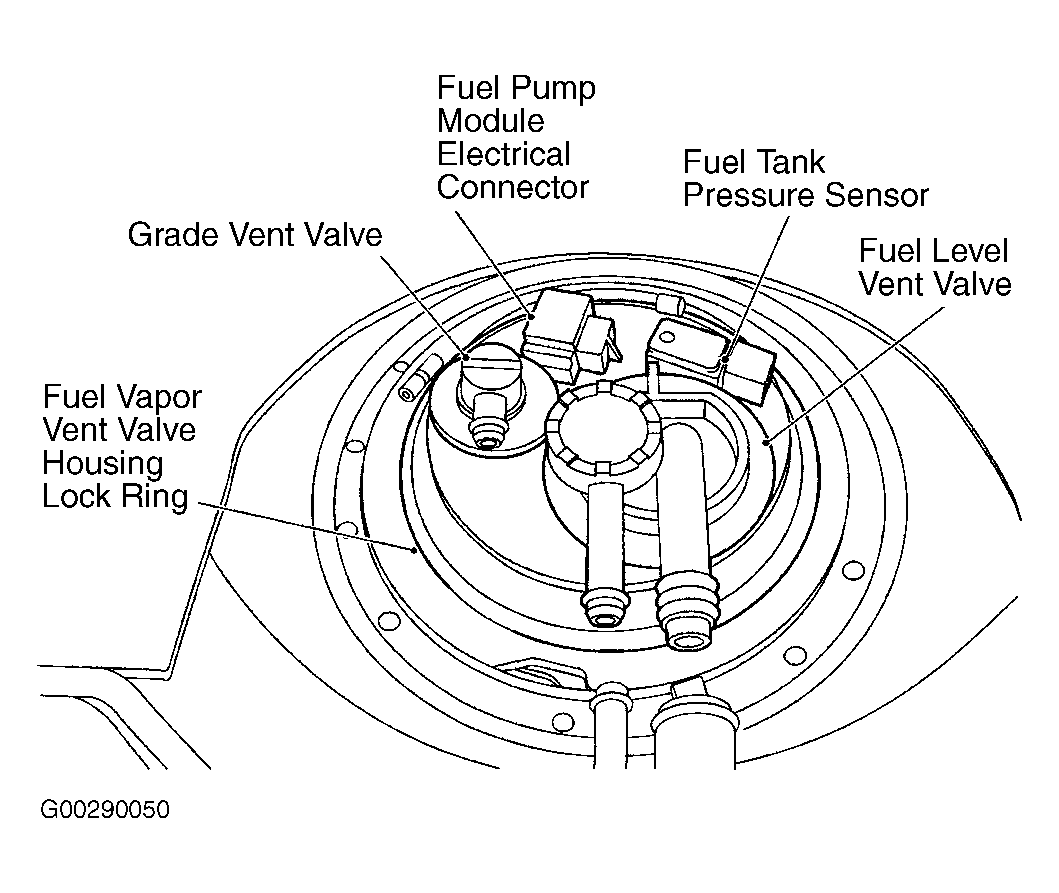 Fuel Pump Module Electrical Connector

Fuel Tank Pressure Sensor

Grade Vent Valve

Fuel Level Vent Valve

Fuel Vapor Vent Valve Housing Lock Ring

G00290050