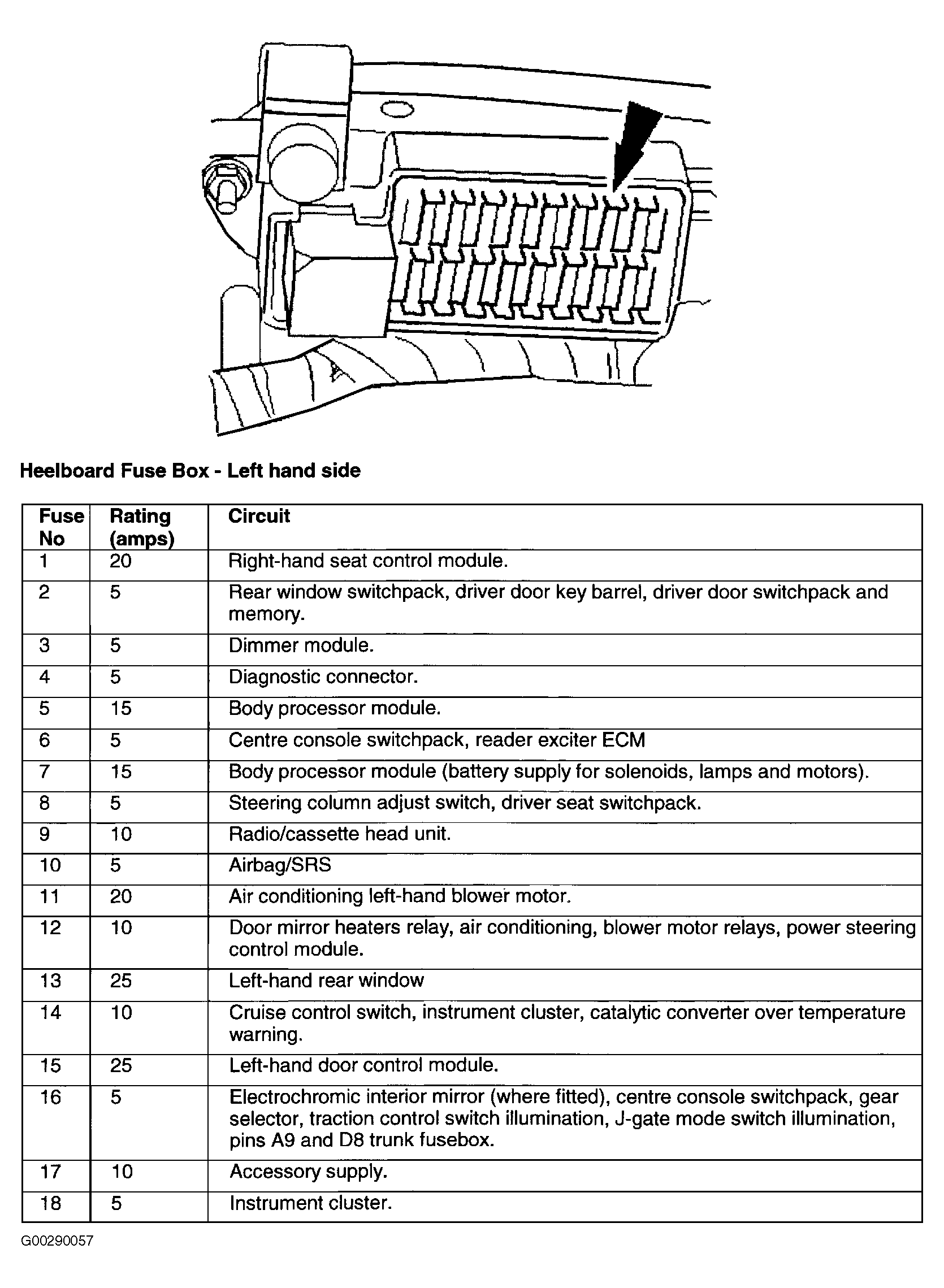 Heelboard Fuse Box - Left hand side

| Fuse No | Rating (amps) | Circuit |
|---|---|---|
| 1 | 20 | Right-hand seat control module. |
| 2 | 5 | Rear window switchpack, driver door key barrel, driver door switchpack and memory. |
| 3 | 5 | Dimmer module. |
| 4 | 5 | Diagnostic connector. |
| 5 | 15 | Body processor module. |
| 6 | 5 | Centre console switchpack, reader exciter ECM |
| 7 | 15 | Body processor module (battery supply for solenoids, lamps and motors). |
| 8 | 5 | Steering column adjust switch, driver seat switchpack. |
| 9 | 10 | Radio/cassette head unit. |
| 10 | 5 | Airbag/SRS |
| 11 | 20 | Air conditioning left-hand blower motor. |
| 12 | 10 | Door mirror heaters relay, air conditioning, blower motor relays, power steering control module. |
| 13 | 25 | Left-hand rear window |
| 14 | 10 | Cruise control switch, instrument cluster, catalytic converter over temperature warning. |
| 15 | 25 | Left-hand door control module. |
| 16 | 5 | Electrochromic interior mirror (where fitted), centre console switchpack, gear selector, traction control switch illumination, J-gate mode switch illumination, pins A9 and D8 trunk fusebox. |
| 17 | 10 | Accessory supply. |
| 18 | 5 | Instrument cluster. |

G00290057