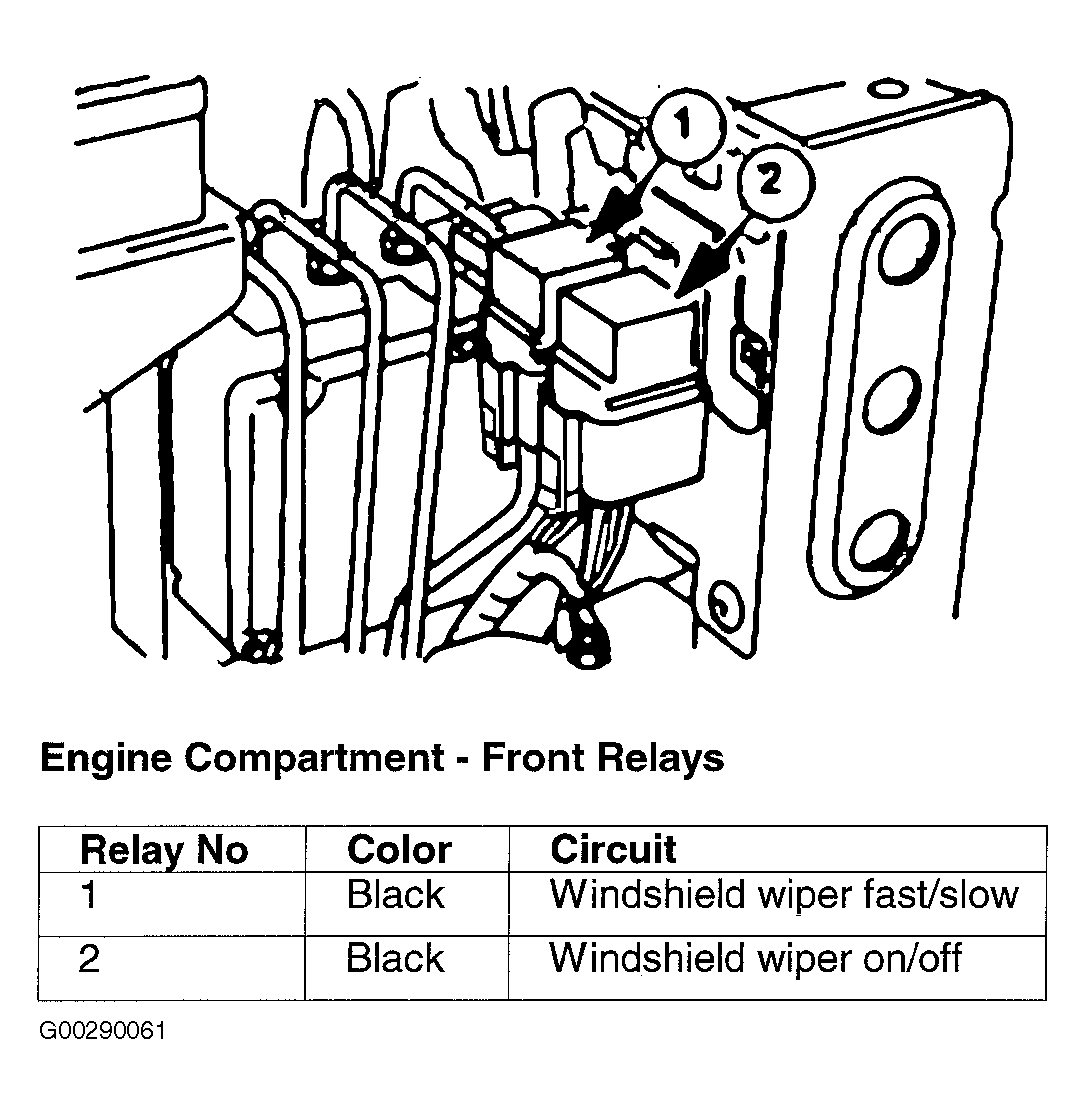 1
2

Engine Compartment - Front Relays

| Relay No | Color | Circuit |
|---|---|---|
| 1 | Black | Windshield wiper fast/slow |
| 2 | Black | Windshield wiper on/off |

G00290061