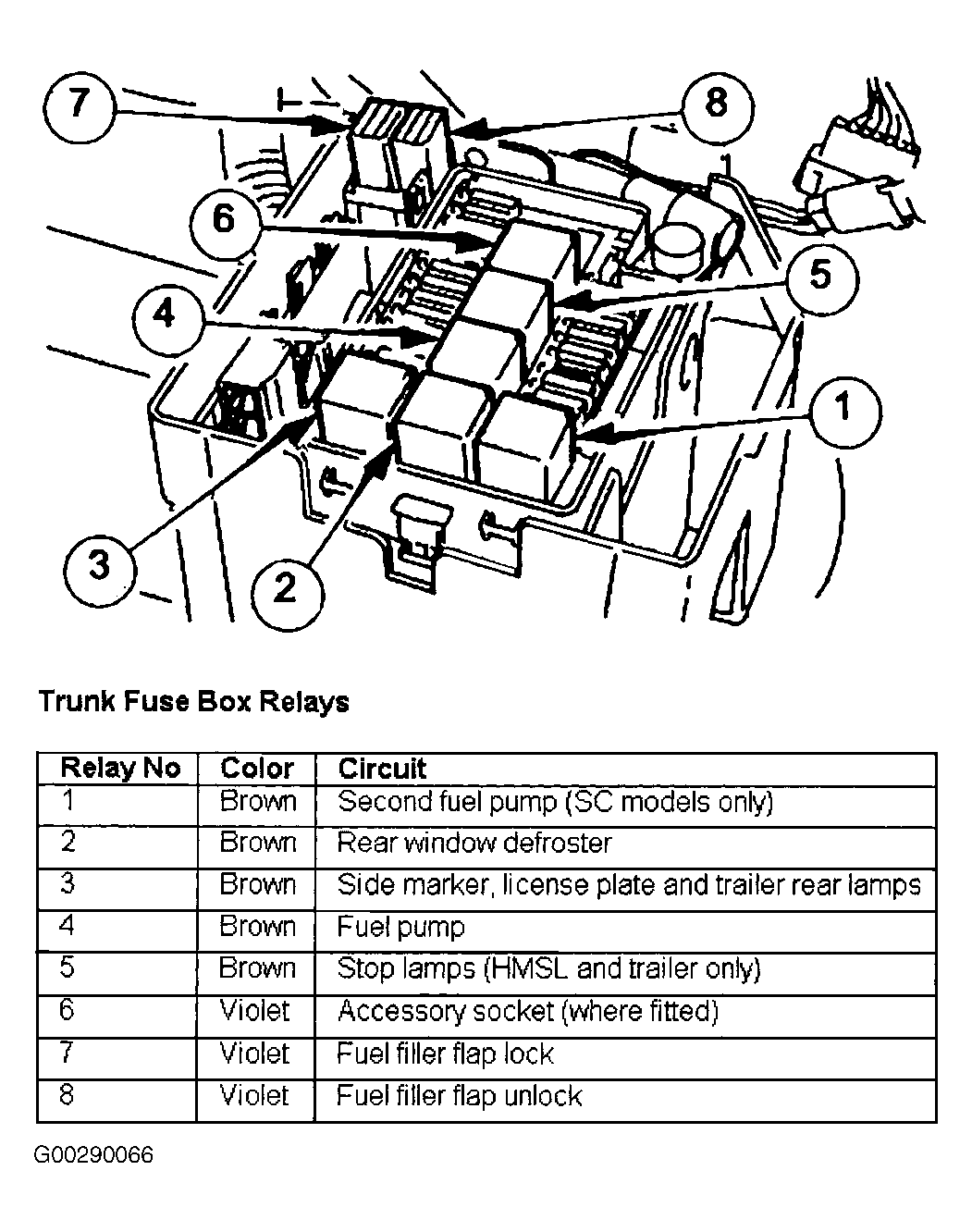 7
8
6
5
4
1
3
2

Trunk Fuse Box Relays

| Relay No | Color | Circuit |
|---|---|---|
| 1 | Brown | Second fuel pump (SC models only) |
| 2 | Brown | Rear window defroster |
| 3 | Brown | Side marker, license plate and trailer rear lamps |
| 4 | Brown | Fuel pump |
| 5 | Brown | Stop lamps (HMSL and trailer only) |
| 6 | Violet | Accessory socket (where fitted) |
| 7 | Violet | Fuel filler flap lock |
| 8 | Violet | Fuel filler flap unlock |

G00290066