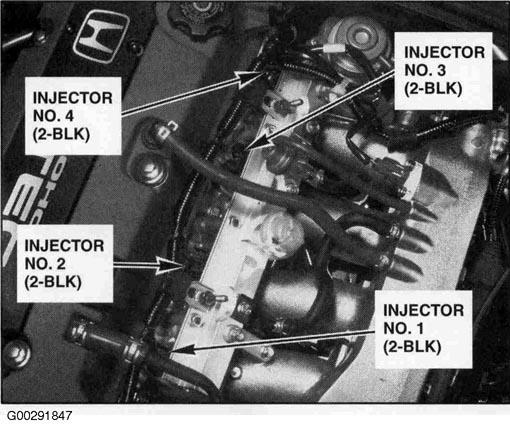 INJECTOR NO. 4 (2-BLK)

INJECTOR NO. 3 (2-BLK)

INJECTOR NO. 2 (2-BLK)

INJECTOR NO. 1 (2-BLK)

G00291847