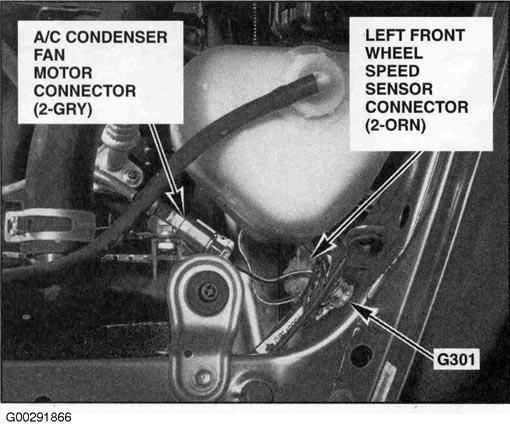 A/C CONDENSER FAN MOTOR CONNECTOR (2-GRY)

LEFT FRONT WHEEL SPEED SENSOR CONNECTOR (2-ORN)

G301

G00291866