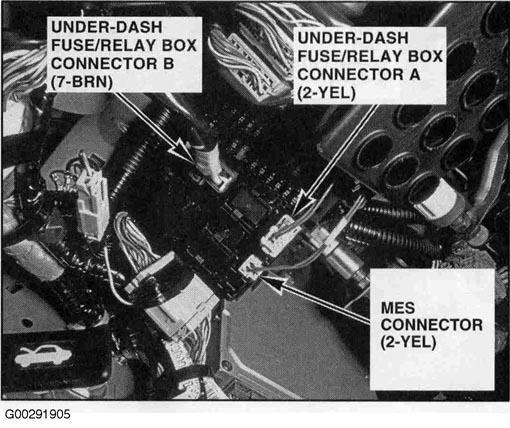 UNDER-DASH FUSE/RELAY BOX CONNECTOR B (7-BRN)

UNDER-DASH FUSE/RELAY BOX CONNECTOR A (2-YEL)

MES CONNECTOR (2-YEL)

G00291905