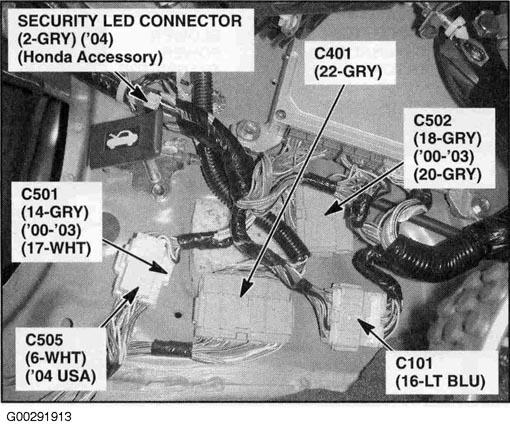 SECURITY LED CONNECTOR
(2-GRY) ('04)
(Honda Accessory)

C401
(22-GRY)

C502
(18-GRY)
('00-'03)
(20-GRY)

C501
(14-GRY)
('00-'03)
(17-WHT)

C505
(6-WHT)
('04 USA)

C101
(16-LT BLU)

G00291913