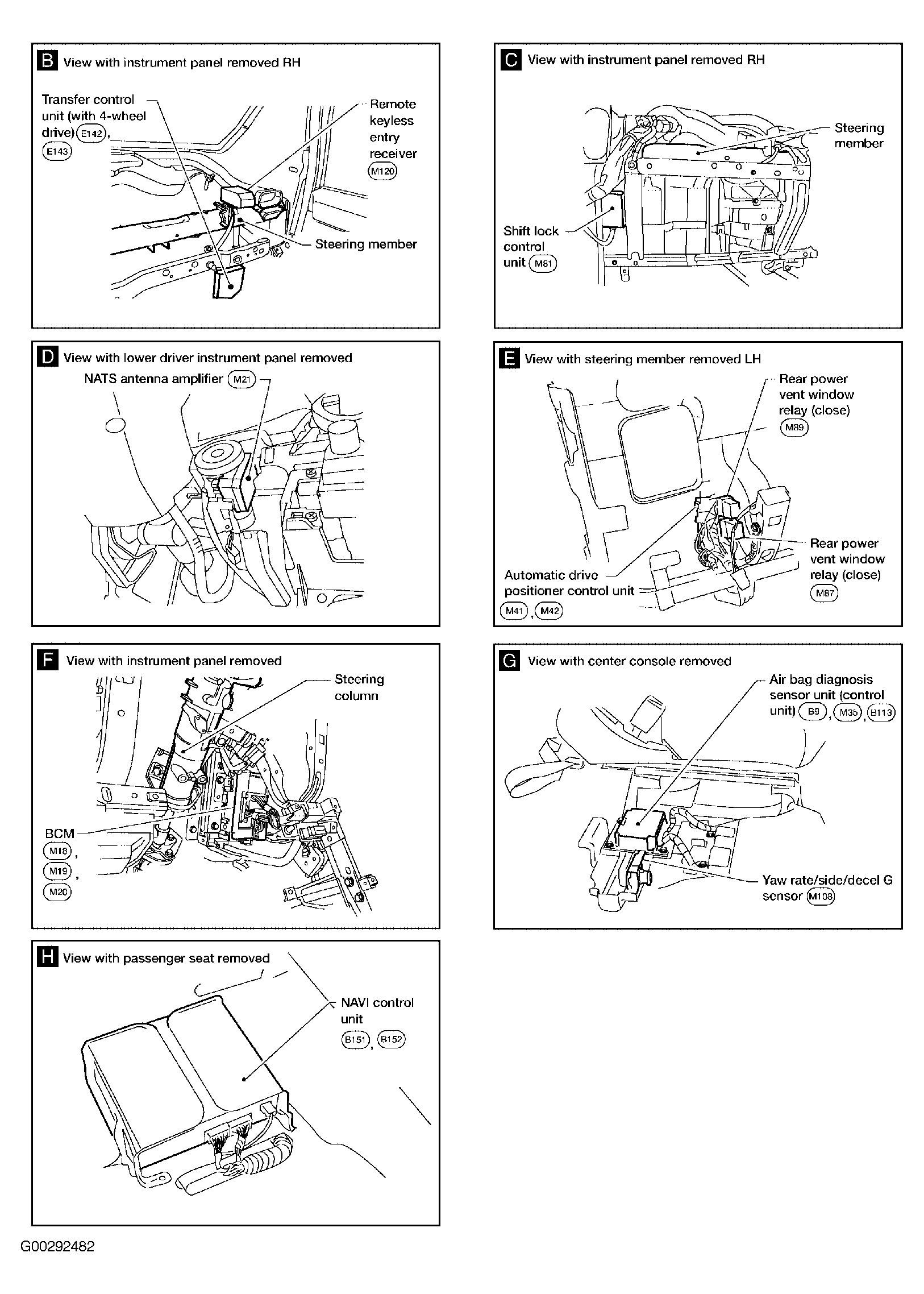 B View with instrument panel removed RH

Transfer control unit (with 4-wheel drive) E142, E143

Remote keyless entry receiver M120

Steering member

C View with instrument panel removed RH

Steering member

Shift lock control unit M81

D View with lower driver instrument panel removed

NATS antenna amplifier M21

E View with steering member removed LH

Rear power vent window relay (close) M89

Rear power vent window relay (close) M87

Automatic drive positioner control unit M41, M42

F View with instrument panel removed

Steering column

BCM M18, M19, M20

G View with center console removed

Air bag diagnosis sensor unit (control unit) B9, M35, B113

Yaw rate/side/decel G sensor M108

H View with passenger seat removed

NAVI control unit B151, B152

G00292482