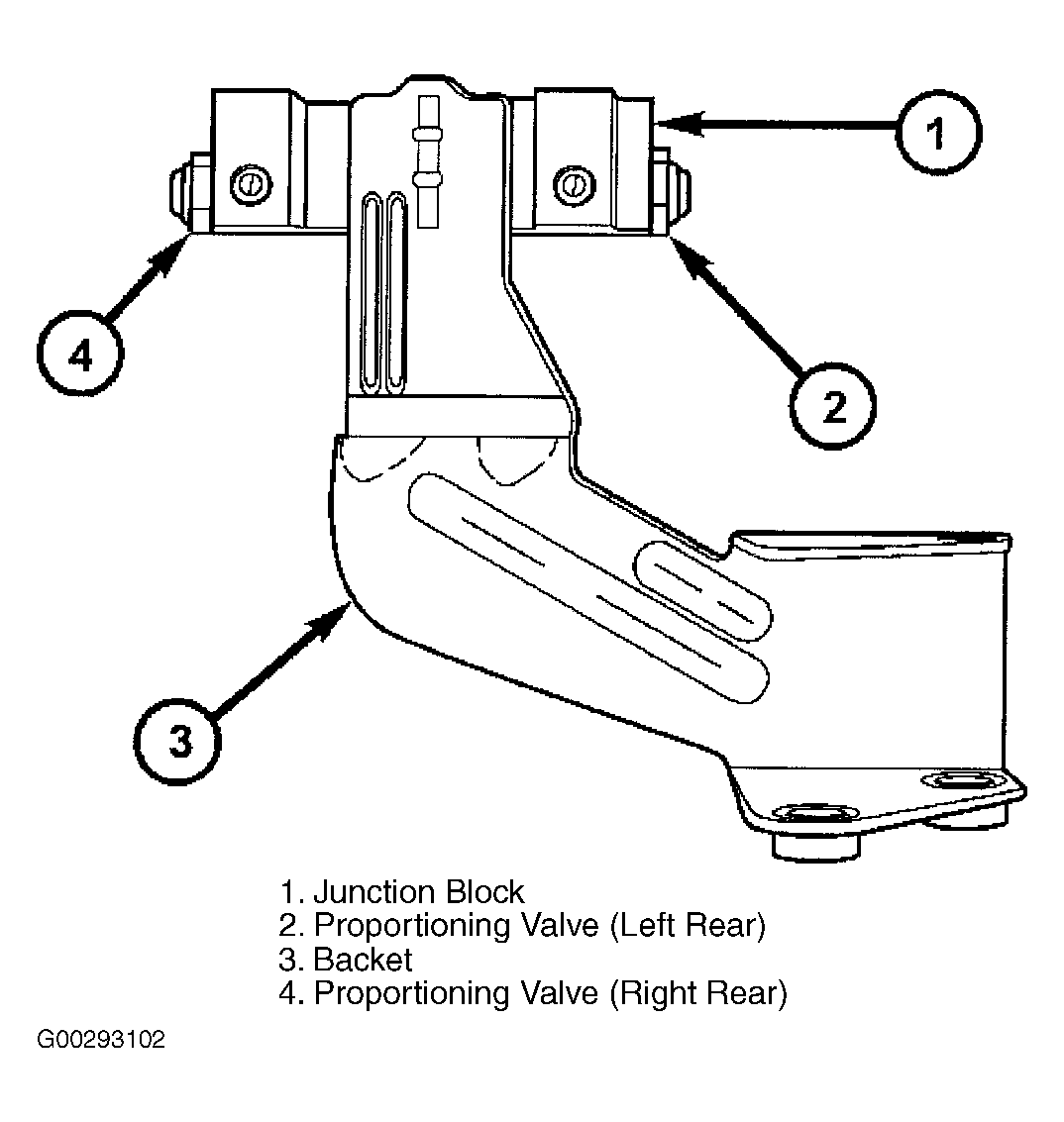 1

4

2

3

1. Junction Block
2. Proportioning Valve (Left Rear)
3. Backet
4. Proportioning Valve (Right Rear)

G00293102