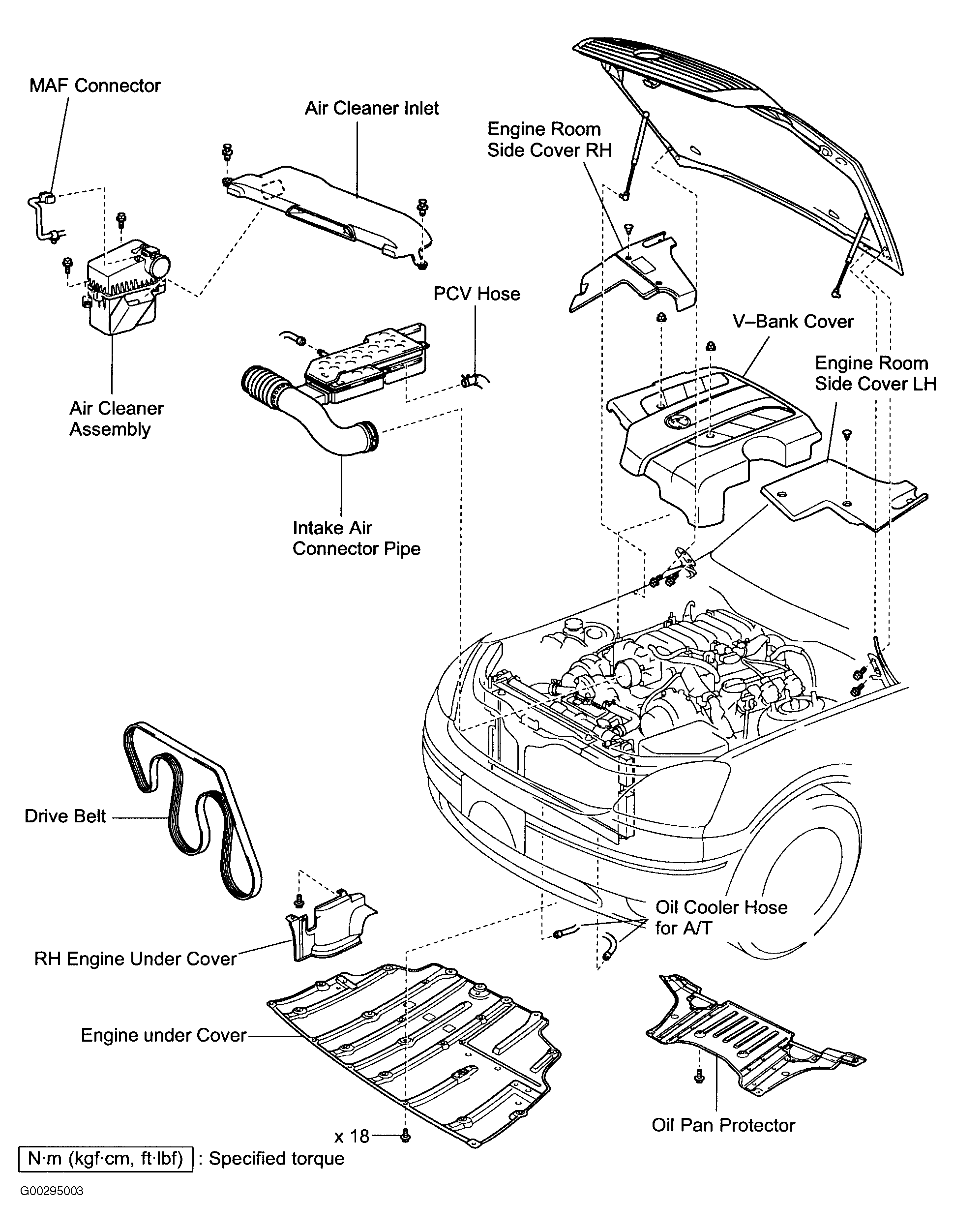 MAF Connector

Air Cleaner Inlet

Engine Room Side Cover RH

PCV Hose

V–Bank Cover

Engine Room Side Cover LH

Air Cleaner Assembly

Intake Air Connector Pipe

Drive Belt

Oil Cooler Hose for A/T

RH Engine Under Cover

Engine under Cover

Oil Pan Protector

x 18

N·m (kgf·cm, ft·lbf) : Specified torque

G00295003