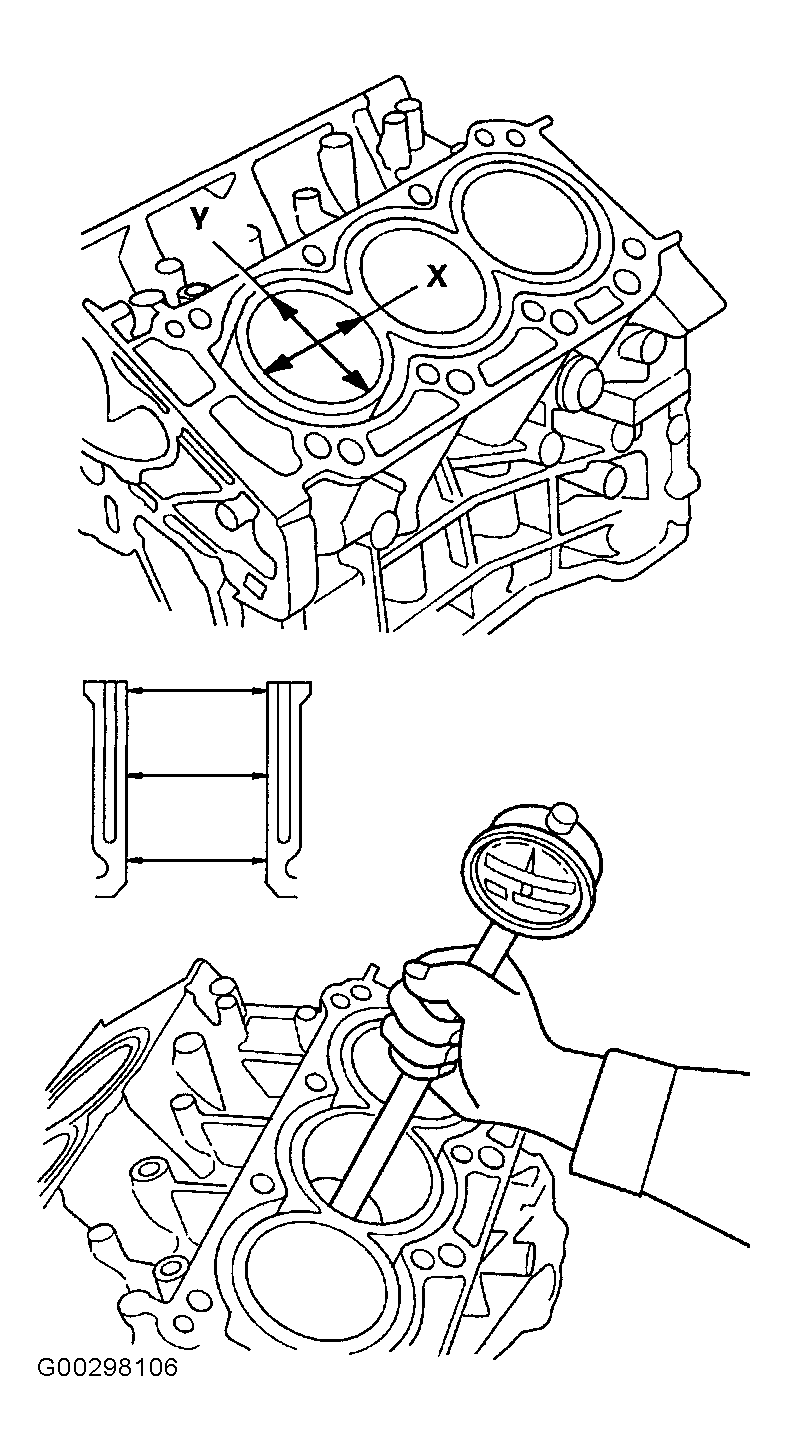 Y
X
G00298106