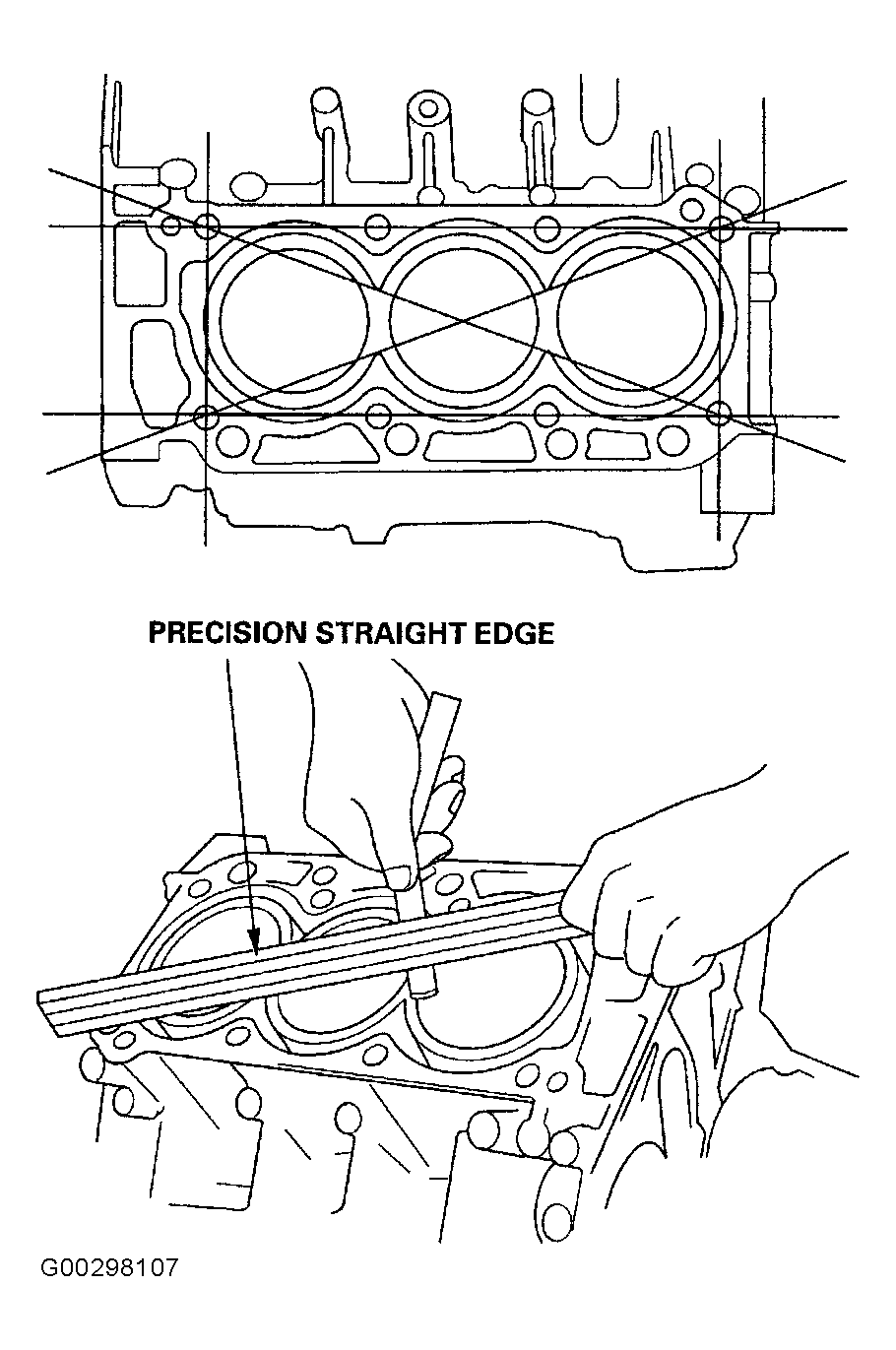 PRECISION STRAIGHT EDGE

G00298107