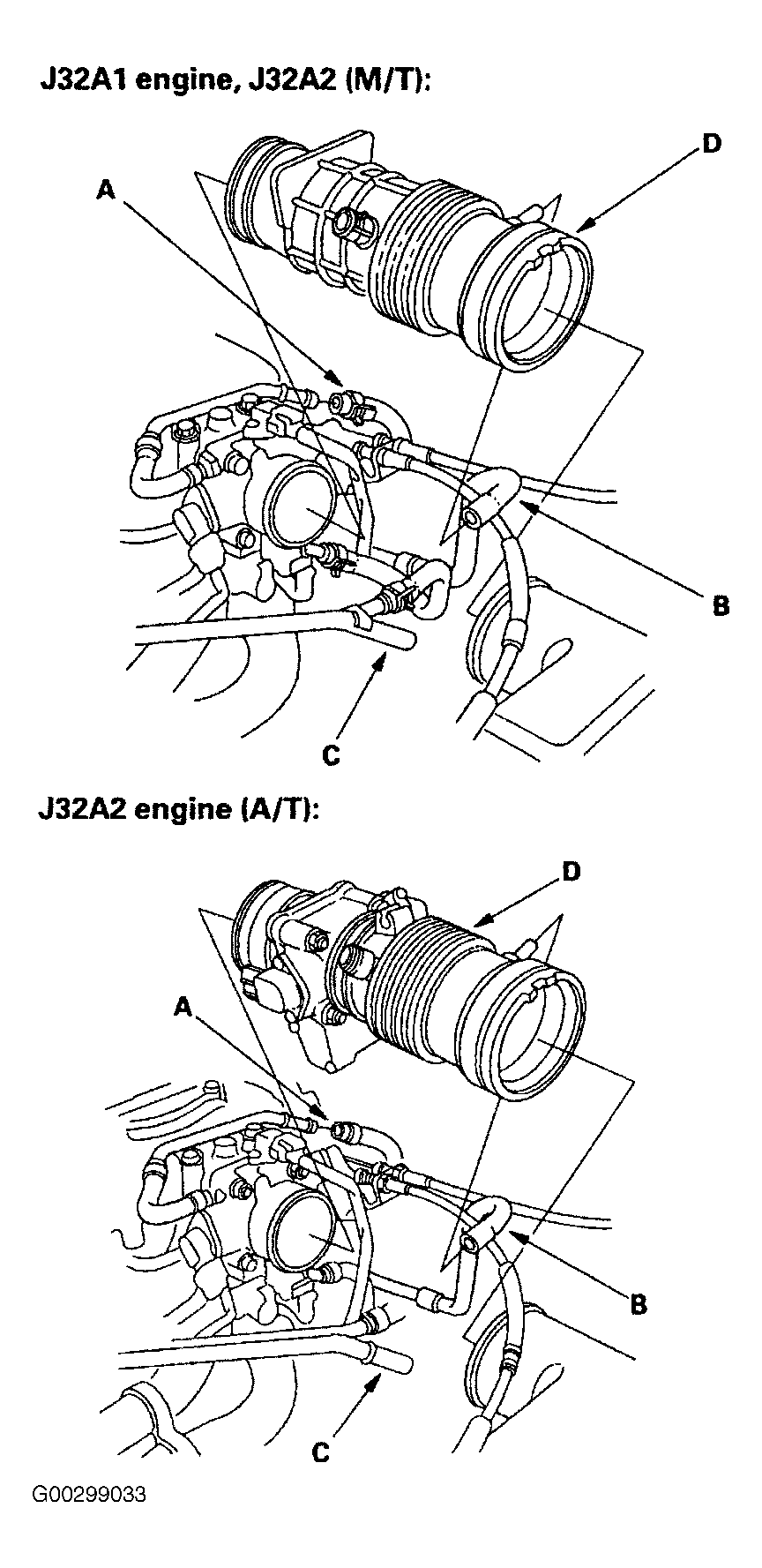 J32A1 engine, J32A2 (M/T):

D

A

B

C

J32A2 engine (A/T):

D

A

B

C

G00299033