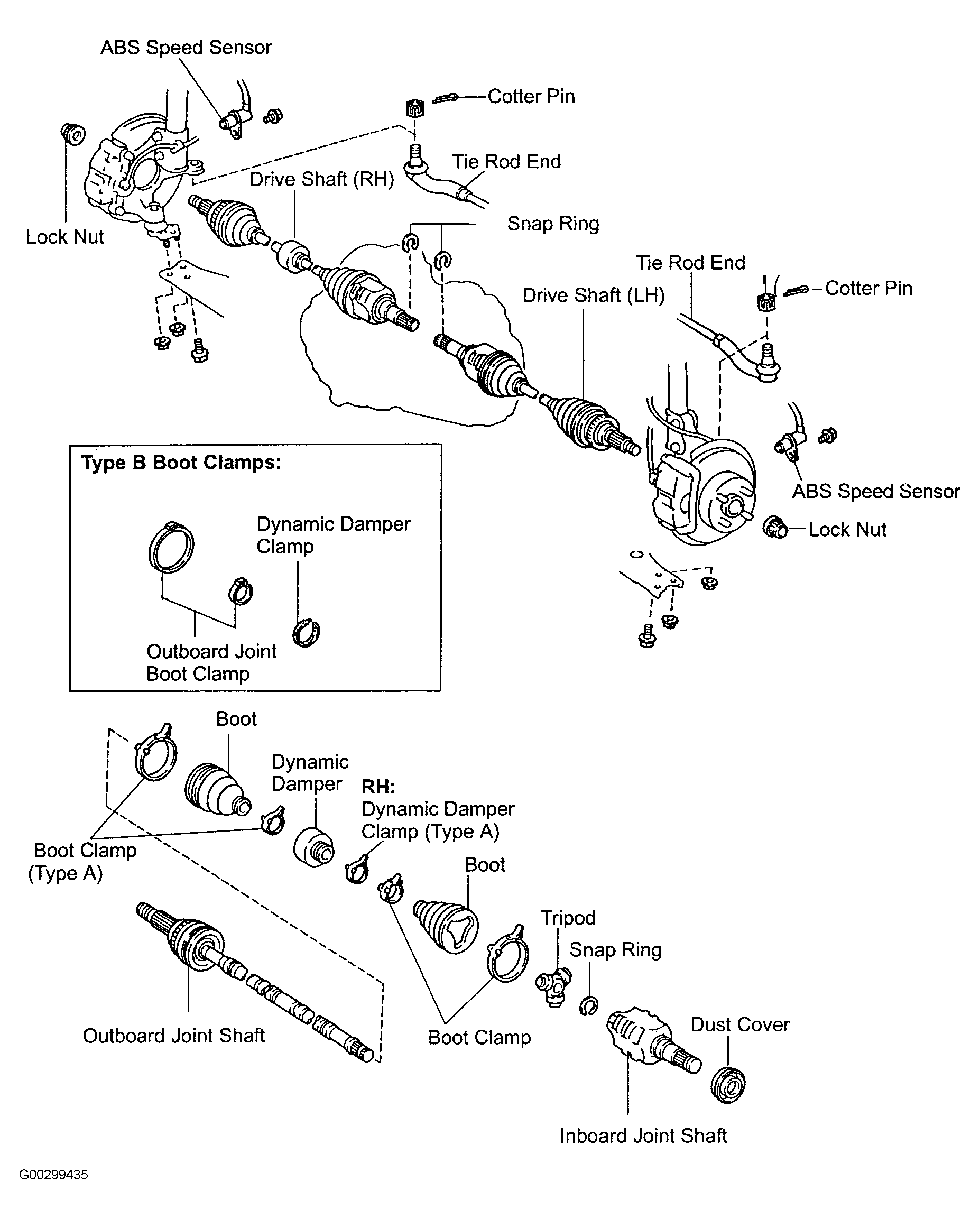 ABS Speed Sensor

Cotter Pin

Tie Rod End

Drive Shaft (RH)

Lock Nut

Snap Ring

Tie Rod End

Cotter Pin

Drive Shaft (LH)

ABS Speed Sensor

Lock Nut

Type B Boot Clamps:

Dynamic Damper Clamp

Outboard Joint Boot Clamp

Boot

Dynamic Damper

RH:
Dynamic Damper Clamp (Type A)

Boot Clamp (Type A)

Boot

Tripod

Snap Ring

Outboard Joint Shaft

Boot Clamp

Dust Cover

Inboard Joint Shaft

G00299435