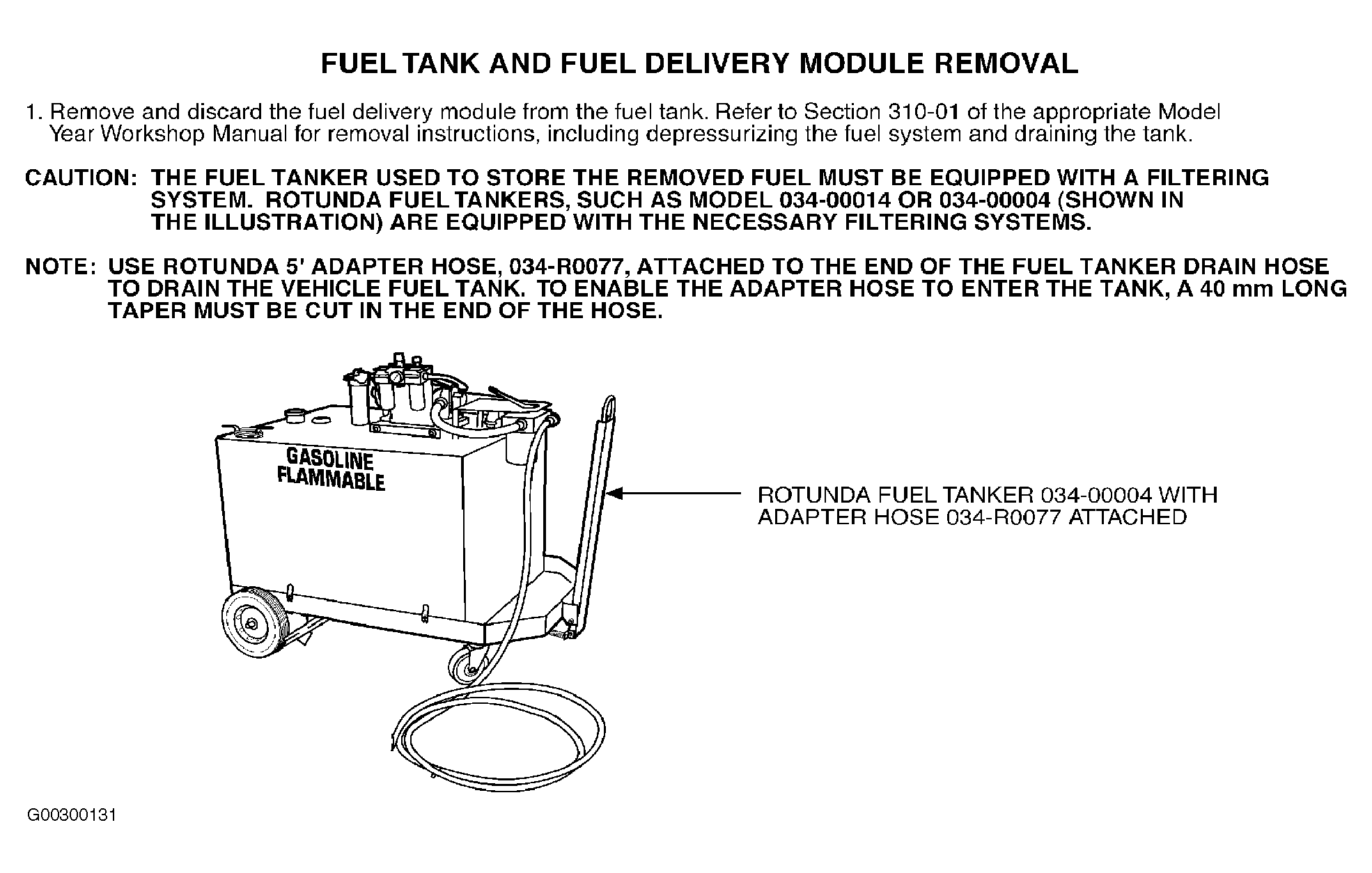 FUEL TANK AND FUEL DELIVERY MODULE REMOVAL

1. Remove and discard the fuel delivery module from the fuel tank. Refer to Section 310-01 of the appropriate Model Year Workshop Manual for removal instructions, including depressurizing the fuel system and draining the tank.

CAUTION: THE FUEL TANKER USED TO STORE THE REMOVED FUEL MUST BE EQUIPPED WITH A FILTERING SYSTEM. ROTUNDA FUEL TANKERS, SUCH AS MODEL 034-00014 OR 034-00004 (SHOWN IN THE ILLUSTRATION) ARE EQUIPPED WITH THE NECESSARY FILTERING SYSTEMS.

NOTE: USE ROTUNDA 5' ADAPTER HOSE, 034-R0077, ATTACHED TO THE END OF THE FUEL TANKER DRAIN HOSE TO DRAIN THE VEHICLE FUEL TANK. TO ENABLE THE ADAPTER HOSE TO ENTER THE TANK, A 40 mm LONG TAPER MUST BE CUT IN THE END OF THE HOSE.

GASOLINE
FLAMMABLE

ROTUNDA FUEL TANKER 034-00004 WITH ADAPTER HOSE 034-R0077 ATTACHED

G00300131