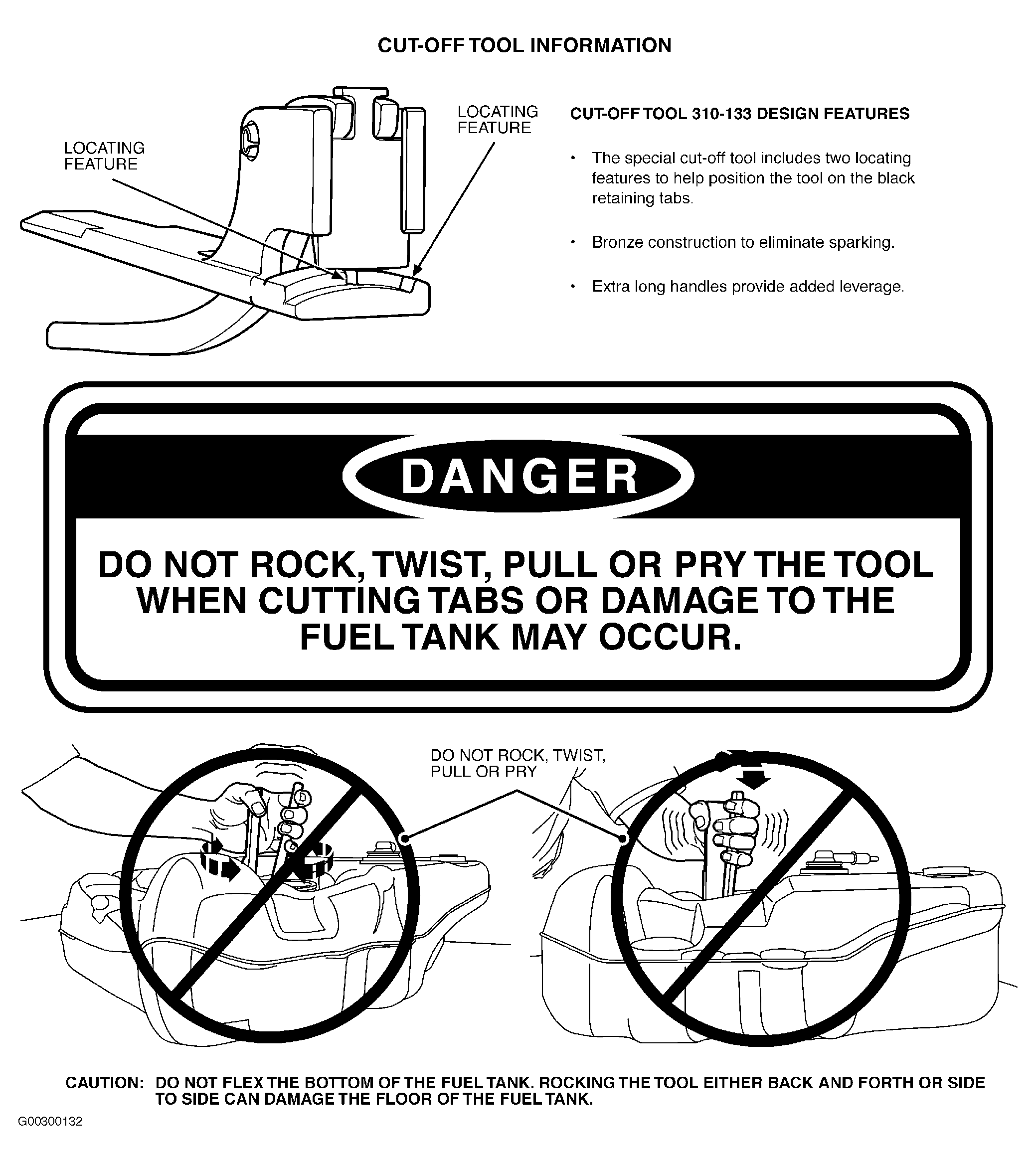 CUT-OFF TOOL INFORMATION

LOCATING FEATURE

LOCATING FEATURE

CUT-OFF TOOL 310-133 DESIGN FEATURES

• The special cut-off tool includes two locating features to help position the tool on the black retaining tabs.

• Bronze construction to eliminate sparking.

• Extra long handles provide added leverage.

DANGER

DO NOT ROCK, TWIST, PULL OR PRY THE TOOL WHEN CUTTING TABS OR DAMAGE TO THE FUEL TANK MAY OCCUR.

DO NOT ROCK, TWIST, PULL OR PRY

CAUTION: DO NOT FLEX THE BOTTOM OF THE FUEL TANK. ROCKING THE TOOL EITHER BACK AND FORTH OR SIDE TO SIDE CAN DAMAGE THE FLOOR OF THE FUEL TANK.

G00300132