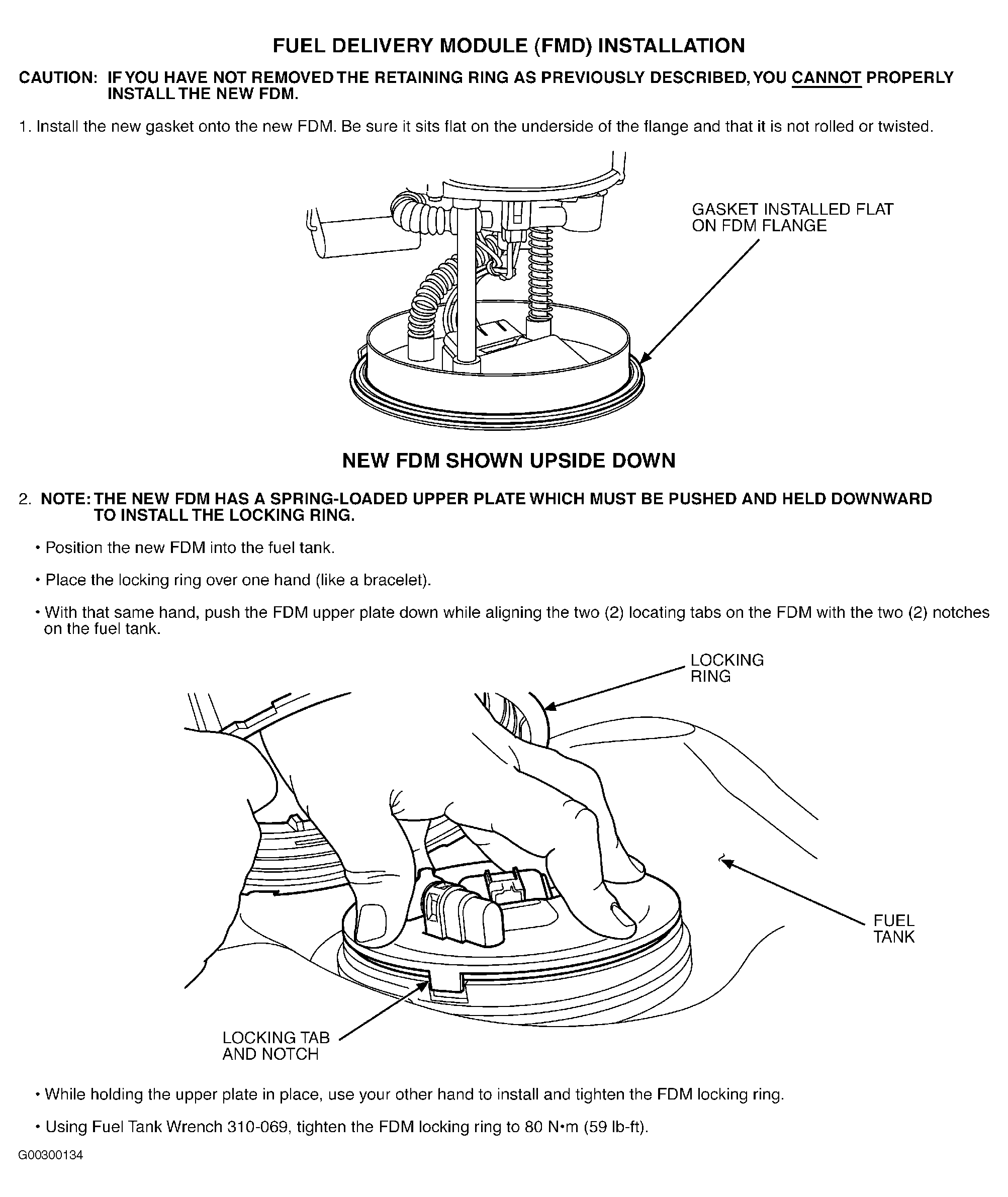 FUEL DELIVERY MODULE (FMD) INSTALLATION

CAUTION: IF YOU HAVE NOT REMOVED THE RETAINING RING AS PREVIOUSLY DESCRIBED, YOU CANNOT PROPERLY INSTALL THE NEW FDM.

1. Install the new gasket onto the new FDM. Be sure it sits flat on the underside of the flange and that it is not rolled or twisted.

GASKET INSTALLED FLAT ON FDM FLANGE

NEW FDM SHOWN UPSIDE DOWN

2. NOTE: THE NEW FDM HAS A SPRING-LOADED UPPER PLATE WHICH MUST BE PUSHED AND HELD DOWNWARD TO INSTALL THE LOCKING RING.

• Position the new FDM into the fuel tank.

• Place the locking ring over one hand (like a bracelet).

• With that same hand, push the FDM upper plate down while aligning the two (2) locating tabs on the FDM with the two (2) notches on the fuel tank.

LOCKING RING

FUEL TANK

LOCKING TAB AND NOTCH

• While holding the upper plate in place, use your other hand to install and tighten the FDM locking ring.

• Using Fuel Tank Wrench 310-069, tighten the FDM locking ring to 80 N•m (59 lb-ft).

G00300134