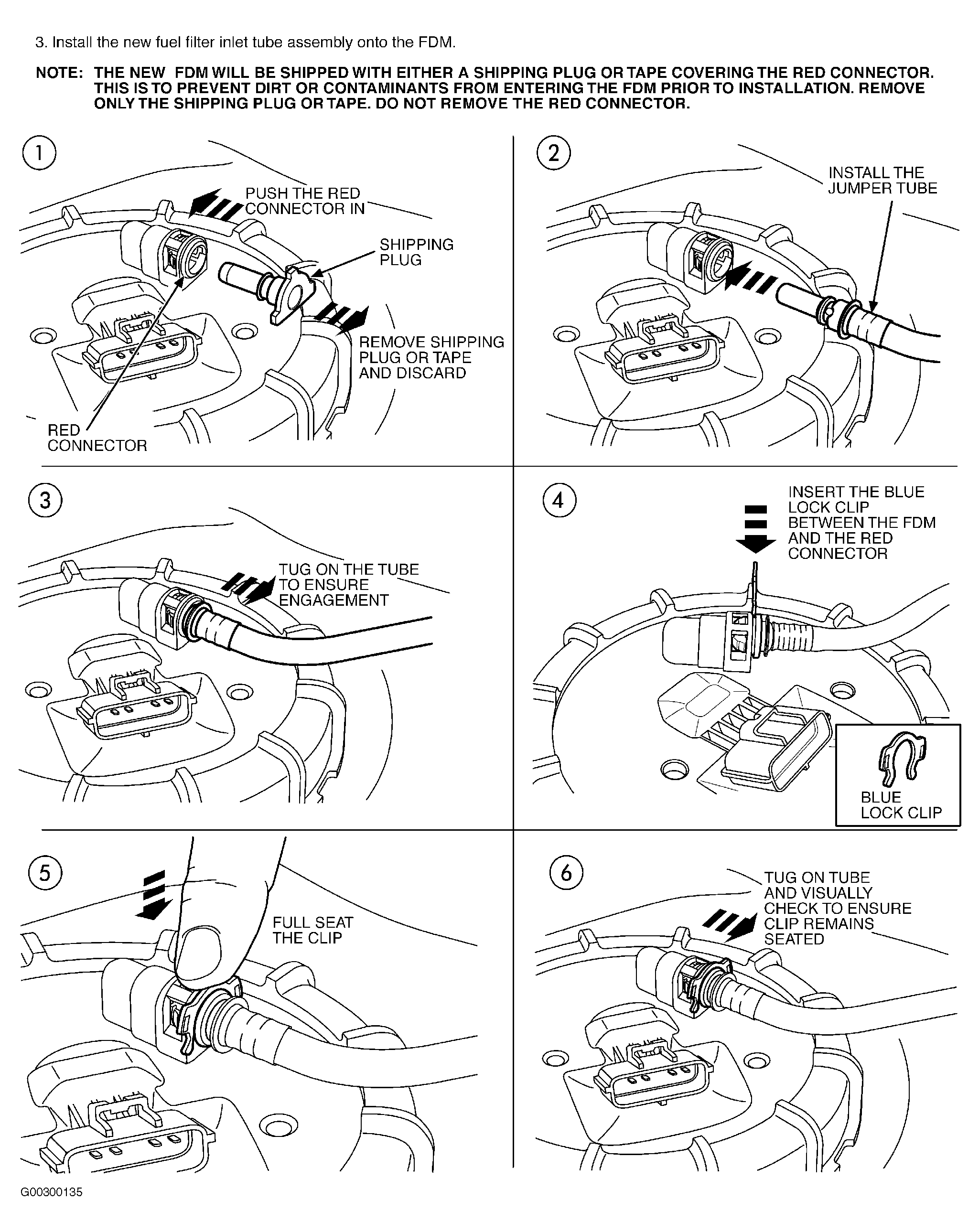 3. Install the new fuel filter inlet tube assembly onto the FDM.

NOTE: THE NEW FDM WILL BE SHIPPED WITH EITHER A SHIPPING PLUG OR TAPE COVERING THE RED CONNECTOR. THIS IS TO PREVENT DIRT OR CONTAMINANTS FROM ENTERING THE FDM PRIOR TO INSTALLATION. REMOVE ONLY THE SHIPPING PLUG OR TAPE. DO NOT REMOVE THE RED CONNECTOR.

1

PUSH THE RED CONNECTOR IN

SHIPPING PLUG

REMOVE SHIPPING PLUG OR TAPE AND DISCARD

RED CONNECTOR

2

INSTALL THE JUMPER TUBE

3

TUG ON THE TUBE TO ENSURE ENGAGEMENT

4

INSERT THE BLUE LOCK CLIP BETWEEN THE FDM AND THE RED CONNECTOR

BLUE LOCK CLIP

5

FULL SEAT THE CLIP

6

TUG ON TUBE AND VISUALLY CHECK TO ENSURE CLIP REMAINS SEATED

G00300135