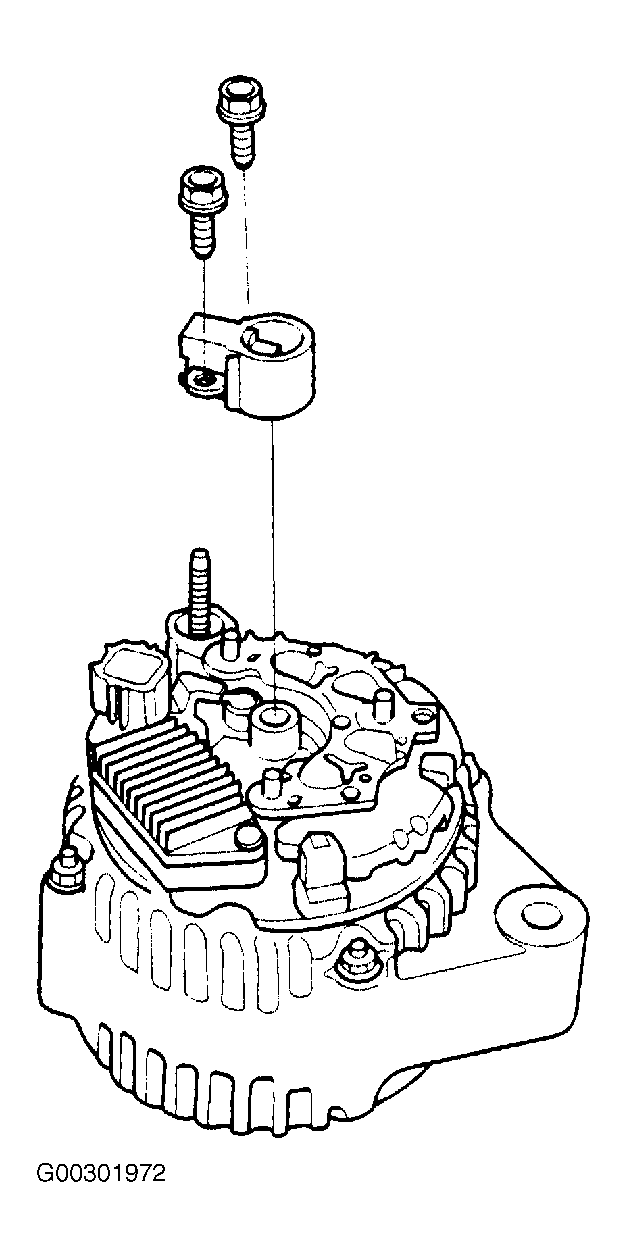 G00301972