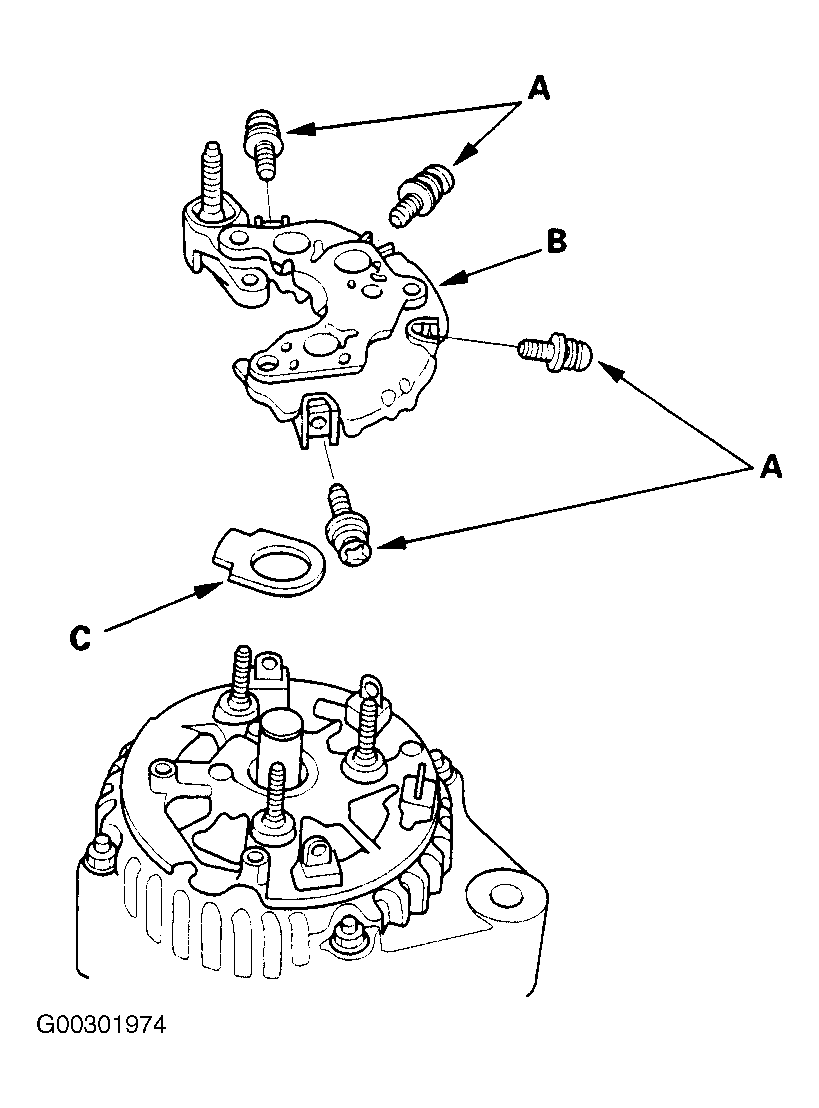 A
B
A
C
G00301974