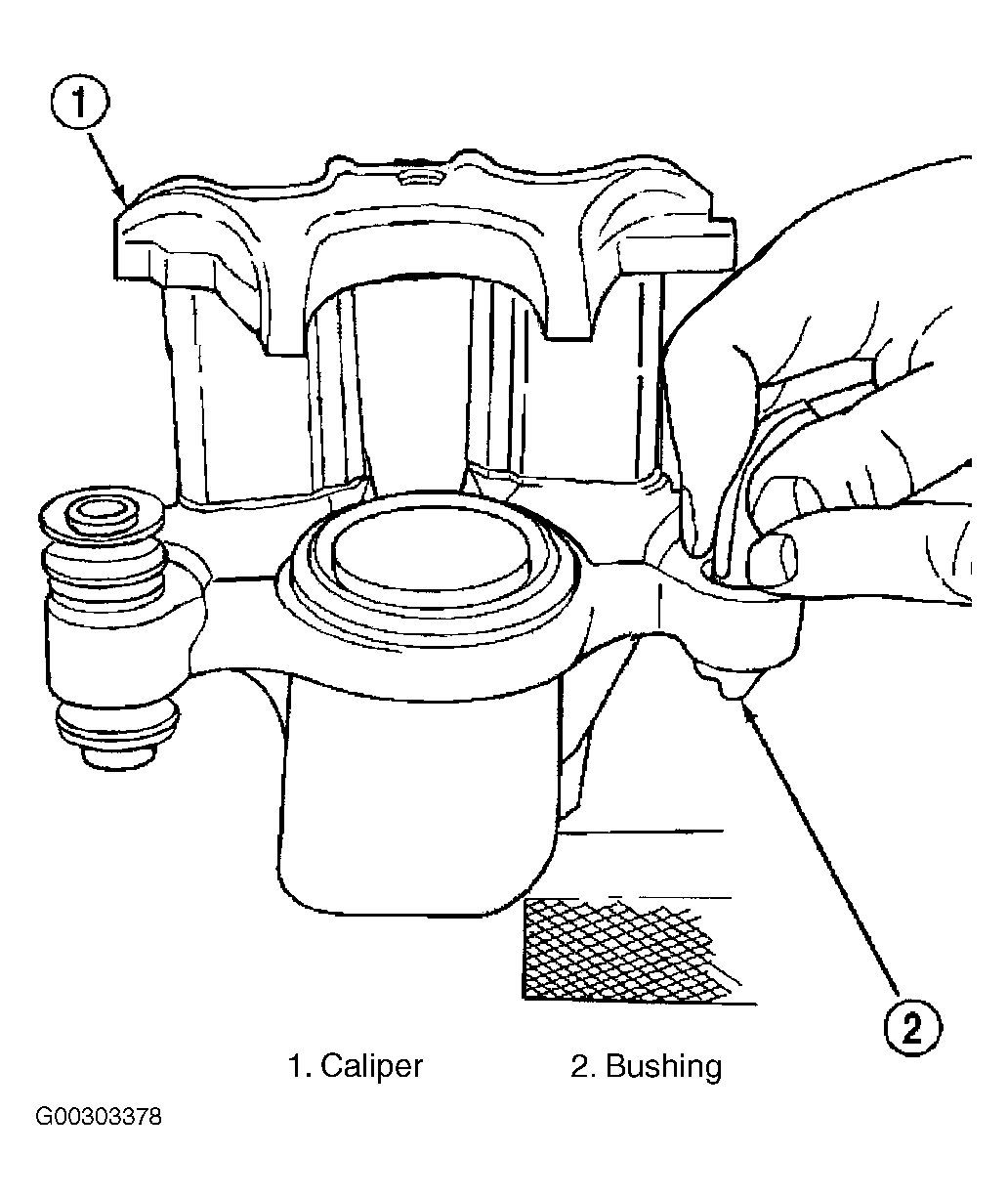 1

2

1. Caliper 2. Bushing

G00303378