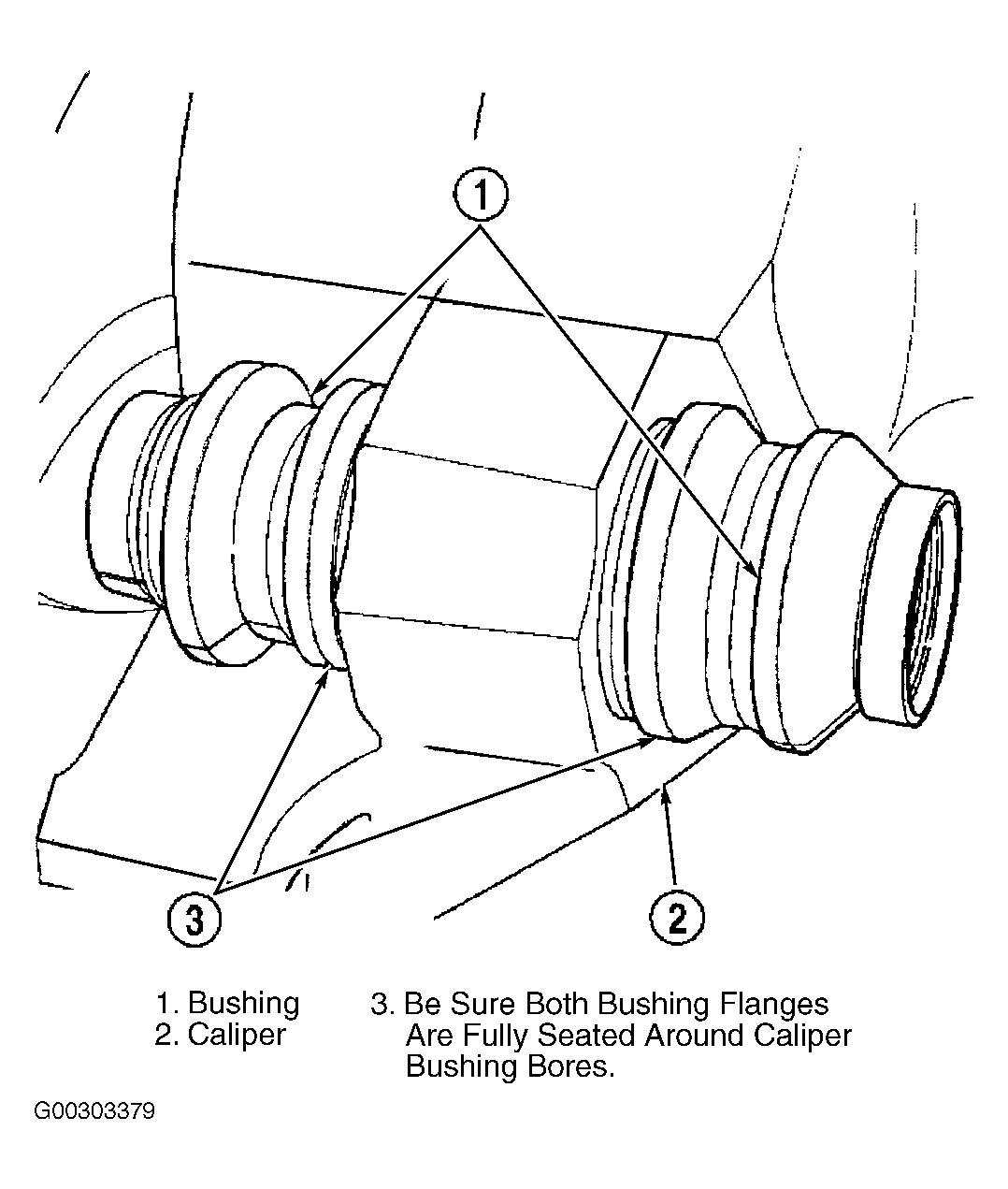 1

3

2

1. Bushing
2. Caliper

3. Be Sure Both Bushing Flanges Are Fully Seated Around Caliper Bushing Bores.

G00303379