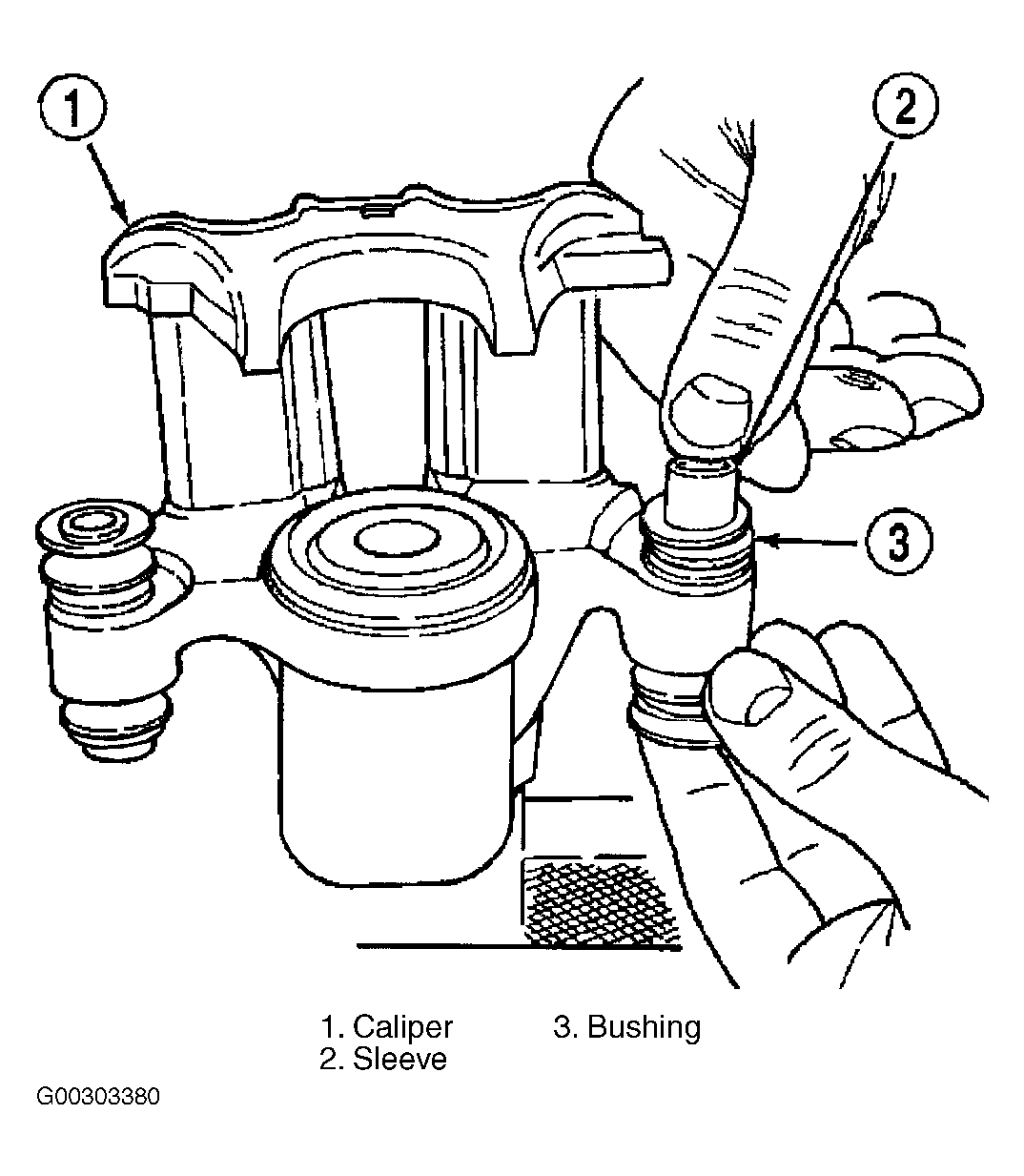 1

2

3

1. Caliper
2. Sleeve

3. Bushing

G00303380