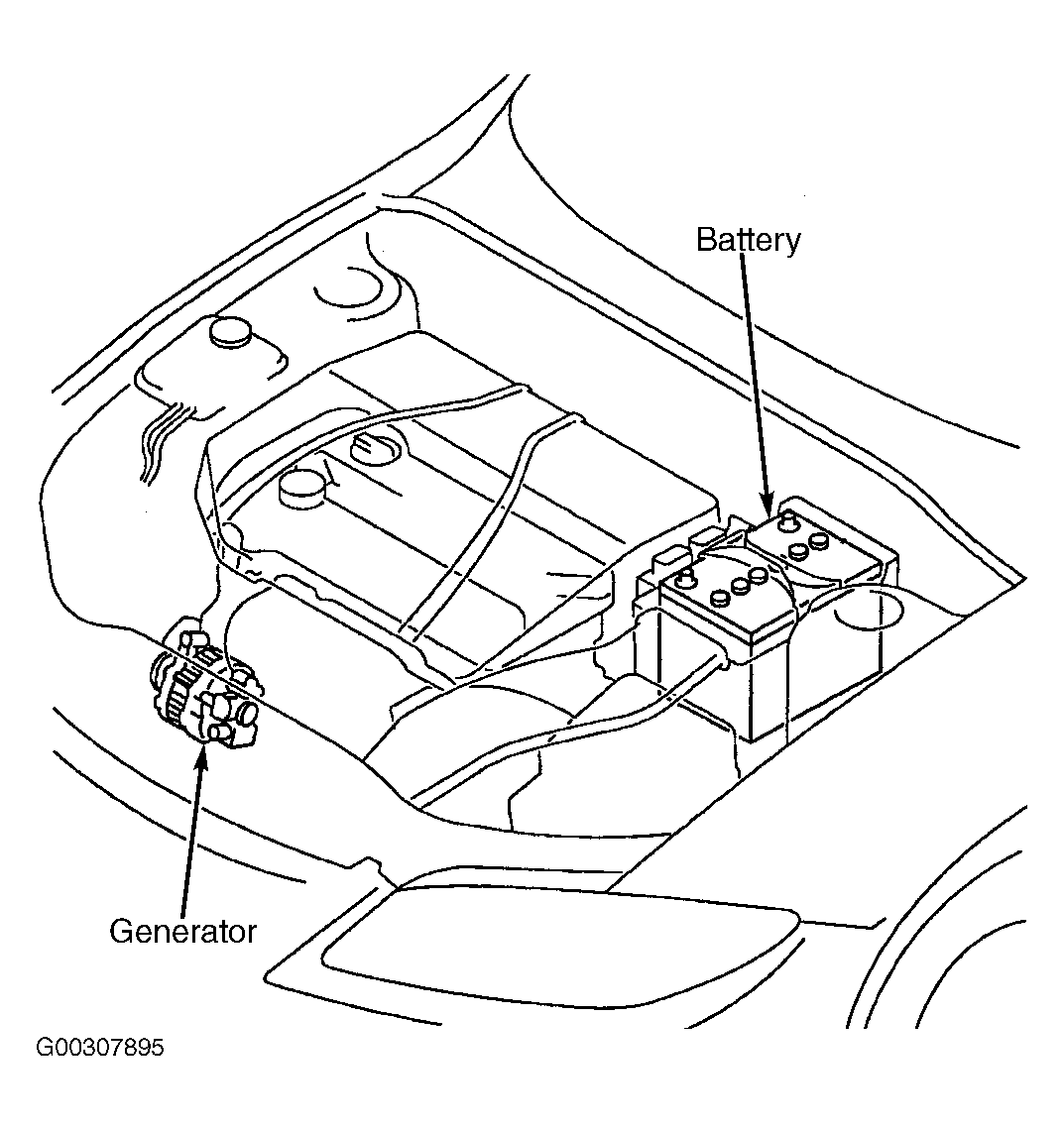 Battery

Generator

G00307895