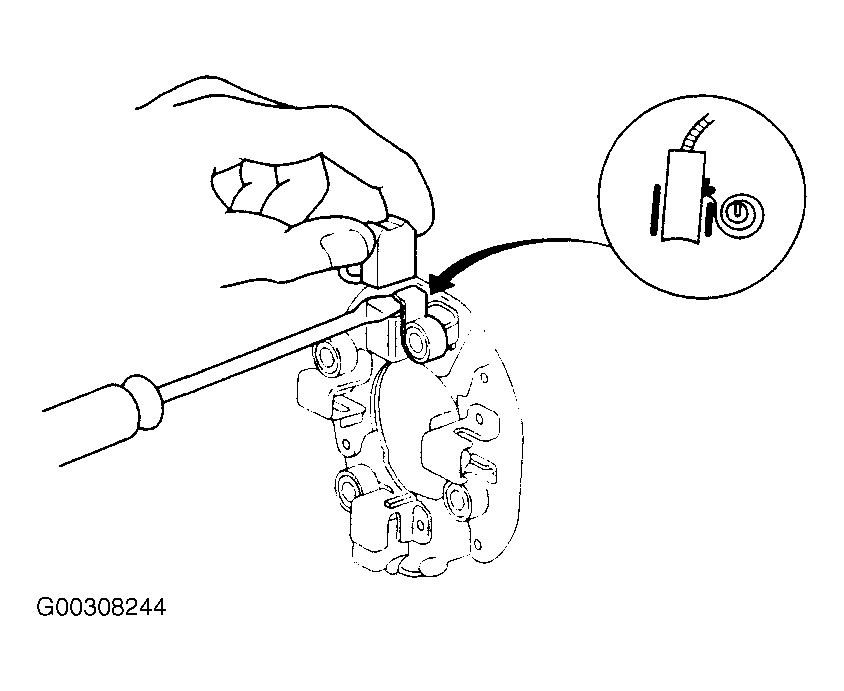 G00308244