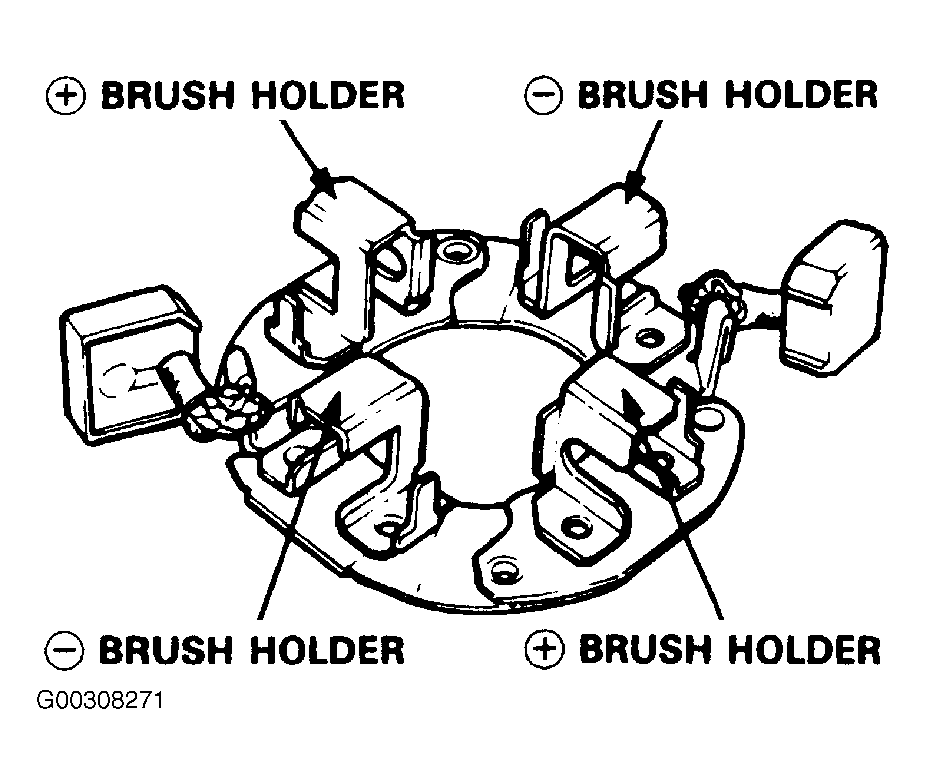 ⊕ BRUSH HOLDER
⊖ BRUSH HOLDER
⊖ BRUSH HOLDER
⊕ BRUSH HOLDER
G00308271