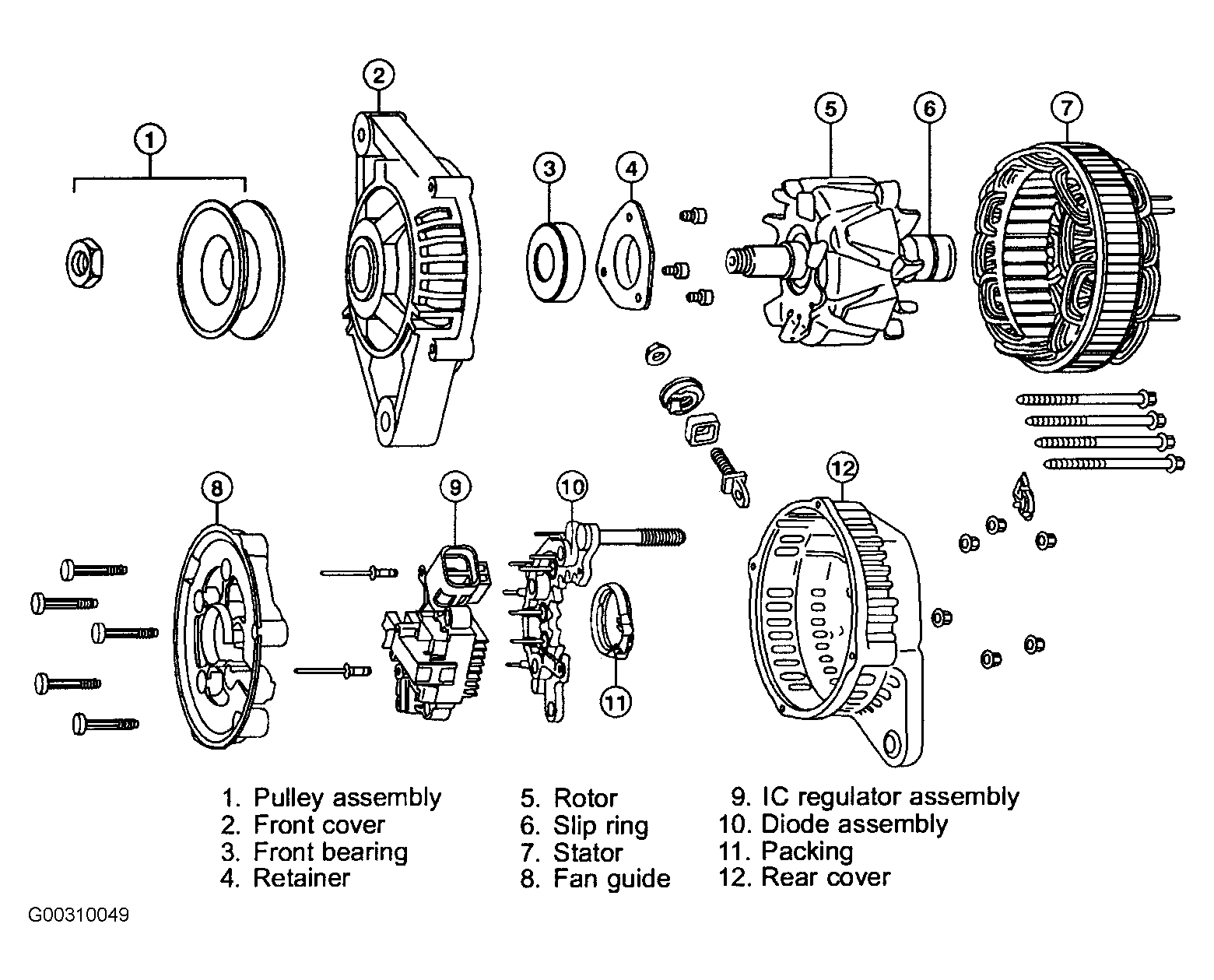 1
2
3
4
5
6
7
8
9
10
11
12

1. Pulley assembly
2. Front cover
3. Front bearing
4. Retainer

5. Rotor
6. Slip ring
7. Stator
8. Fan guide

9. IC regulator assembly
10. Diode assembly
11. Packing
12. Rear cover

G00310049