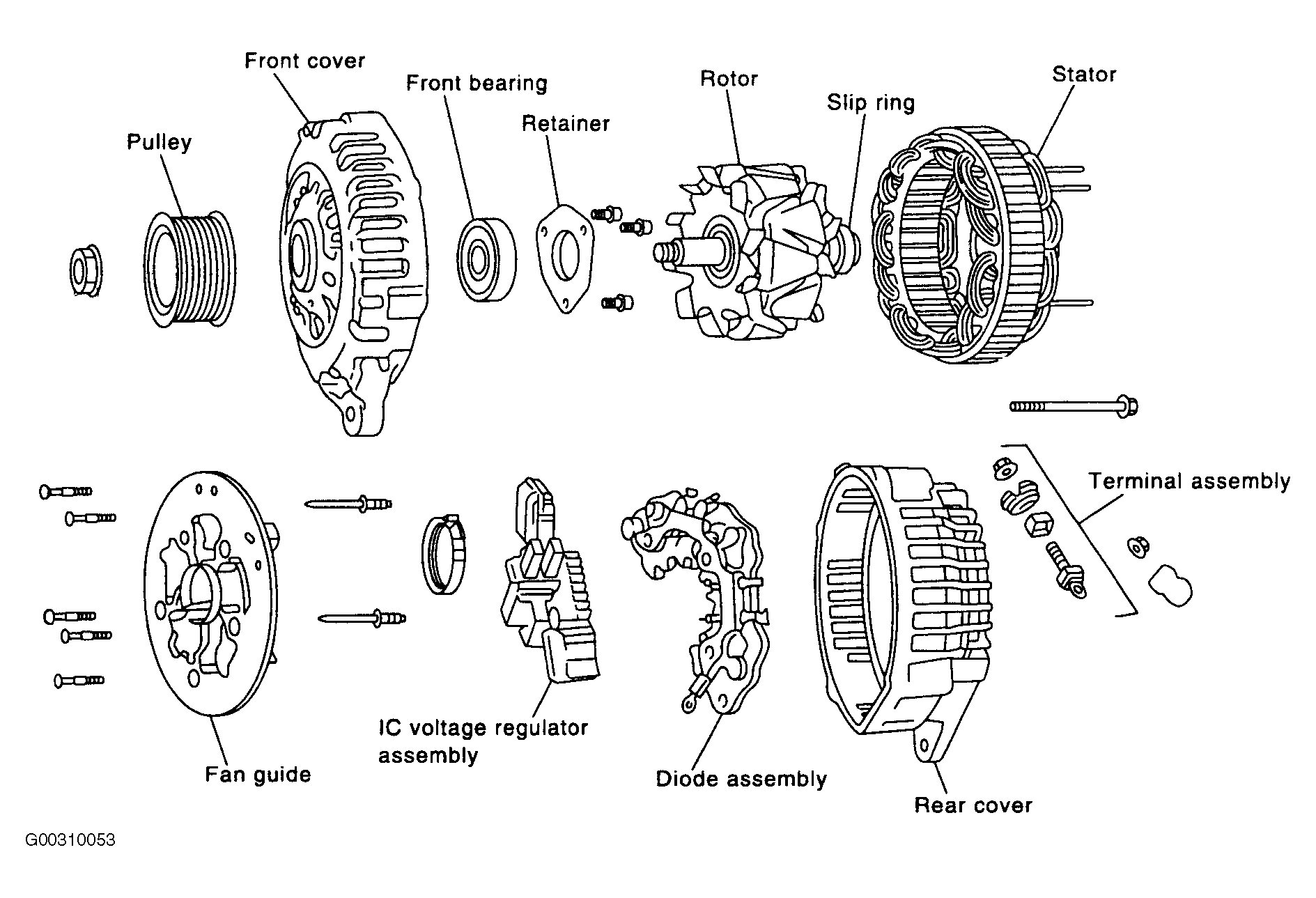 Front cover
Front bearing
Rotor
Stator
Slip ring
Retainer
Pulley
Terminal assembly
IC voltage regulator assembly
Fan guide
Diode assembly
Rear cover
G00310053