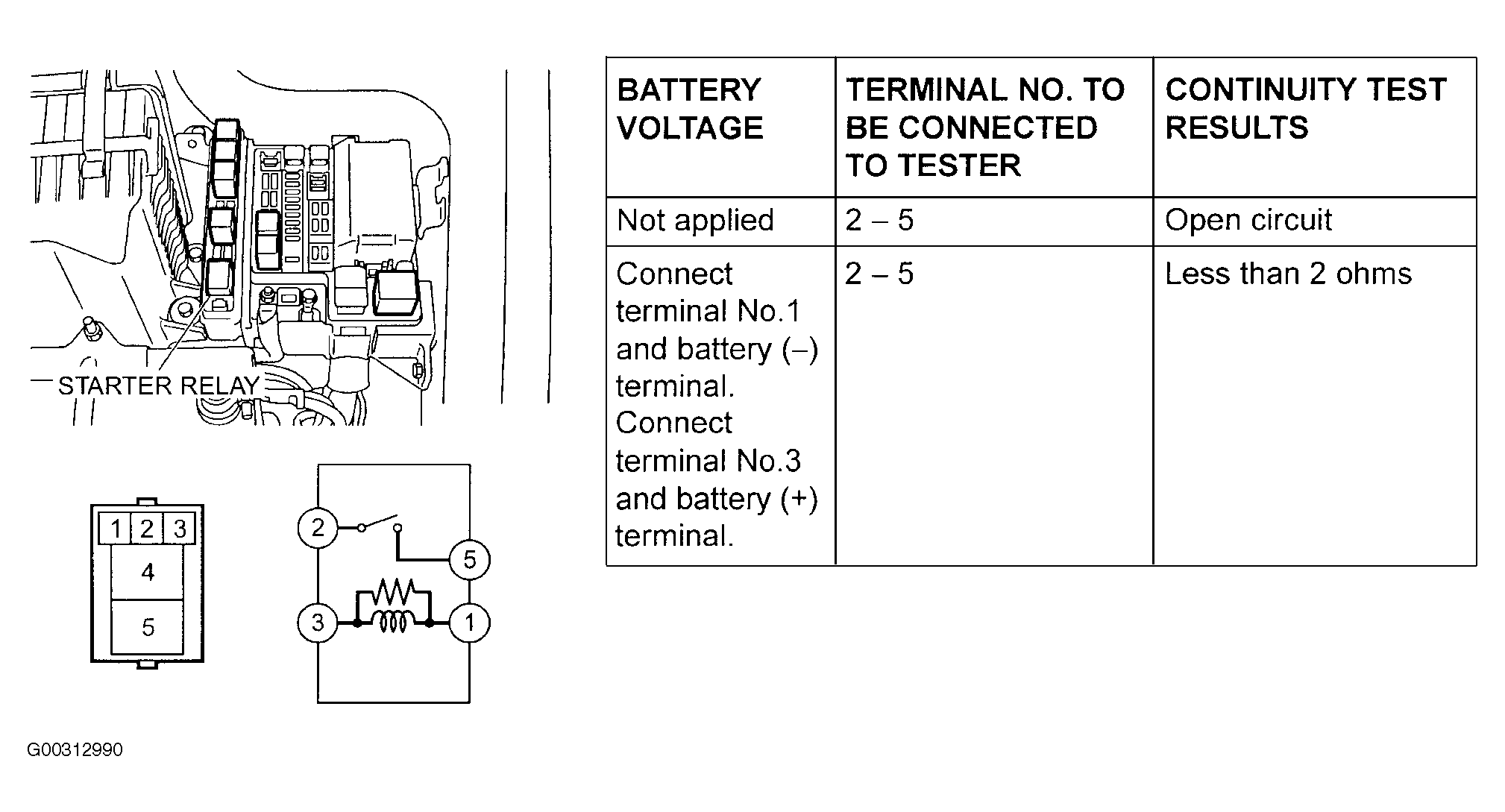 STARTER RELAY

1 2 3
4
5

2
5
3
1

| BATTERY VOLTAGE | TERMINAL NO. TO BE CONNECTED TO TESTER | CONTINUITY TEST RESULTS |
|---|---|---|
| Not applied | 2 – 5 | Open circuit |
| Connect terminal No.1 and battery (–) terminal. Connect terminal No.3 and battery (+) terminal. | 2 – 5 | Less than 2 ohms |

G00312990