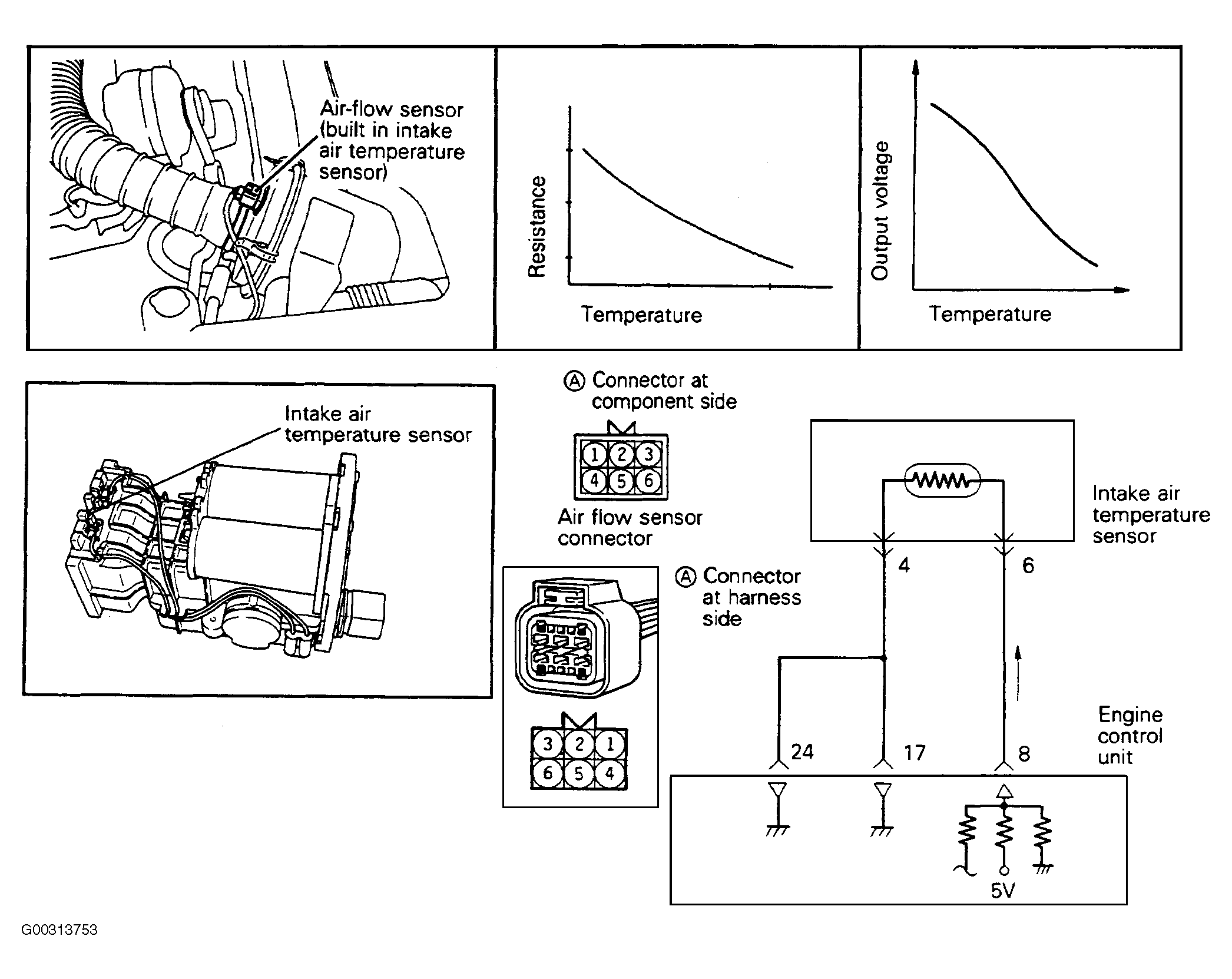 Air-flow sensor (built in intake air temperature sensor)

Resistance

Temperature

Output voltage

Temperature

Intake air temperature sensor

Ⓐ Connector at component side

1 2 3
4 5 6

Air flow sensor connector

Ⓐ Connector at harness side

3 2 1
6 5 4

Intake air temperature sensor

4

6

24

17

8

Engine control unit

5V

G00313753