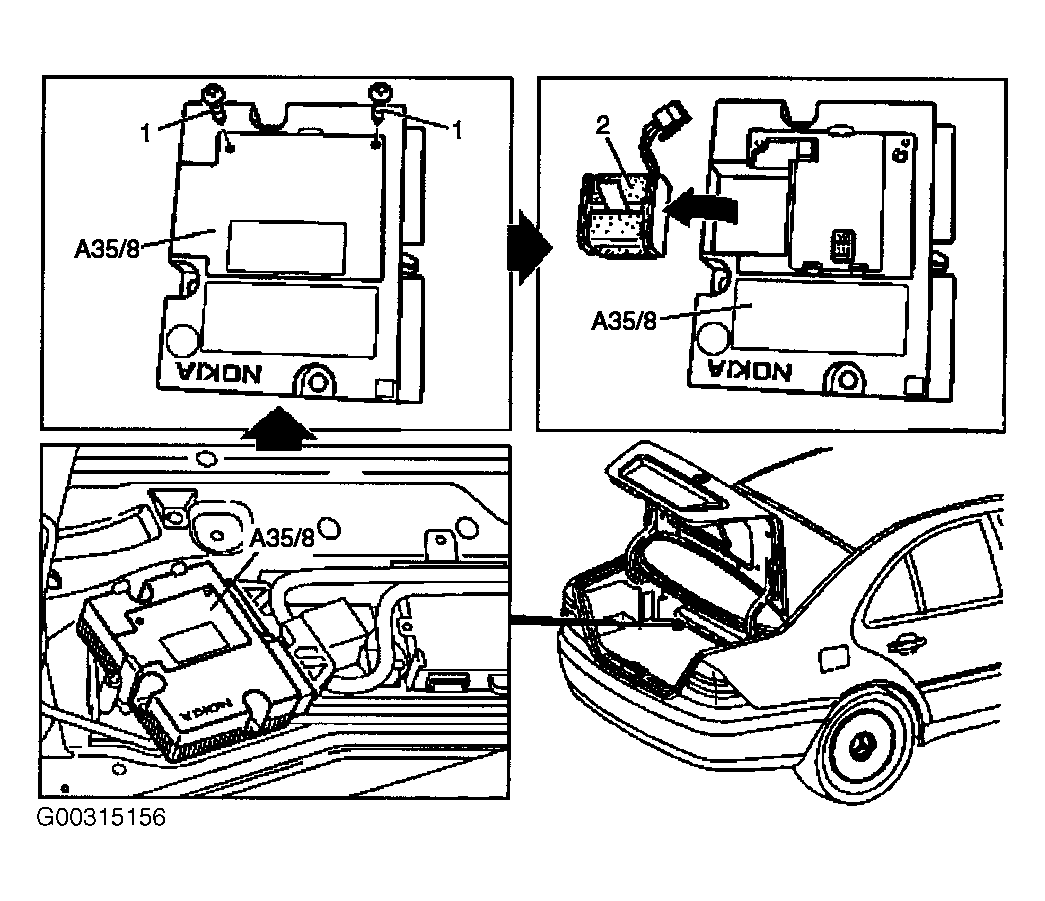 1
1
A35/8
NOKIA
2
A35/8
NOKIA
A35/8
NOKIA
G00315156