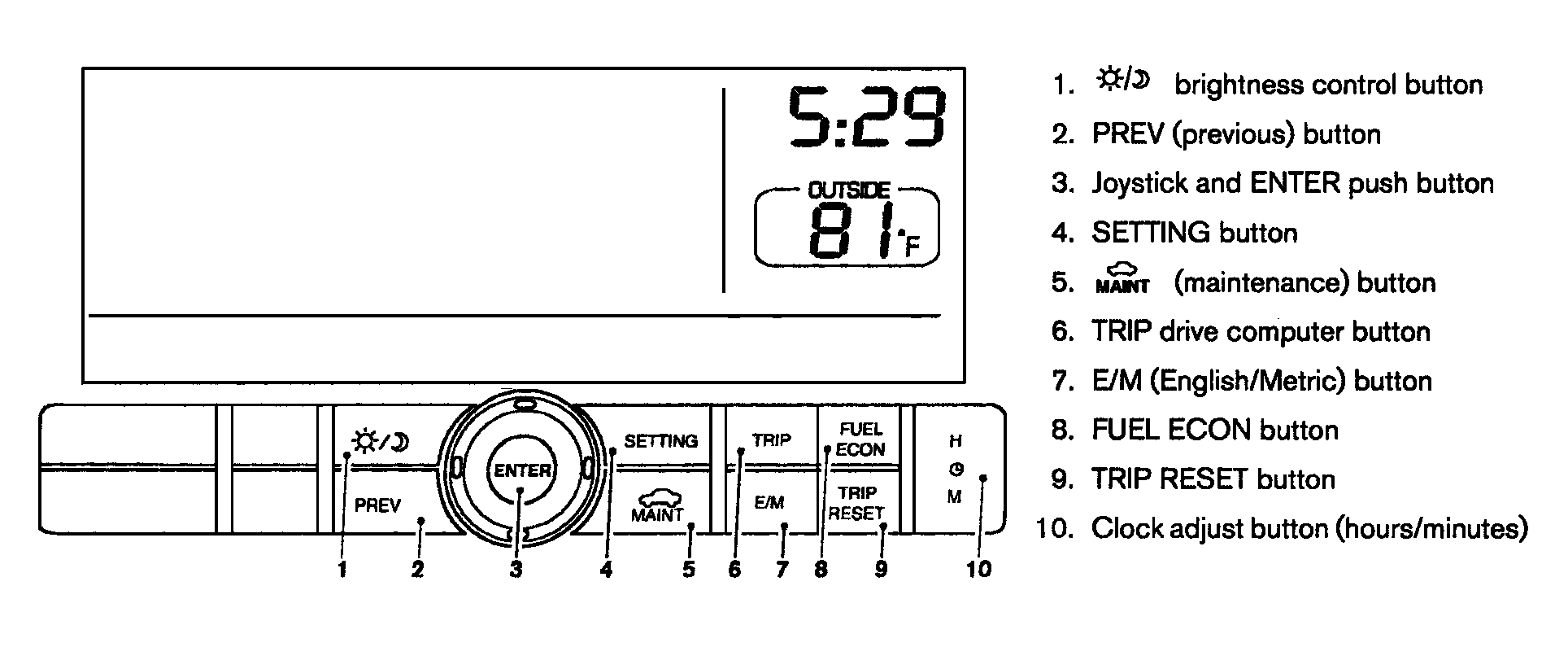 5:29

OUTSIDE
81°F

☼/☽
PREV
ENTER
SETTING
MAINT
TRIP
E/M
FUEL ECON
TRIP RESET
H
M

1 2 3 4 5 6 7 8 9 10

1. ☼/☽ brightness control button
2. PREV (previous) button
3. Joystick and ENTER push button
4. SETTING button
5. MAINT (maintenance) button
6. TRIP drive computer button
7. E/M (English/Metric) button
8. FUEL ECON button
9. TRIP RESET button
10. Clock adjust button (hours/minutes)