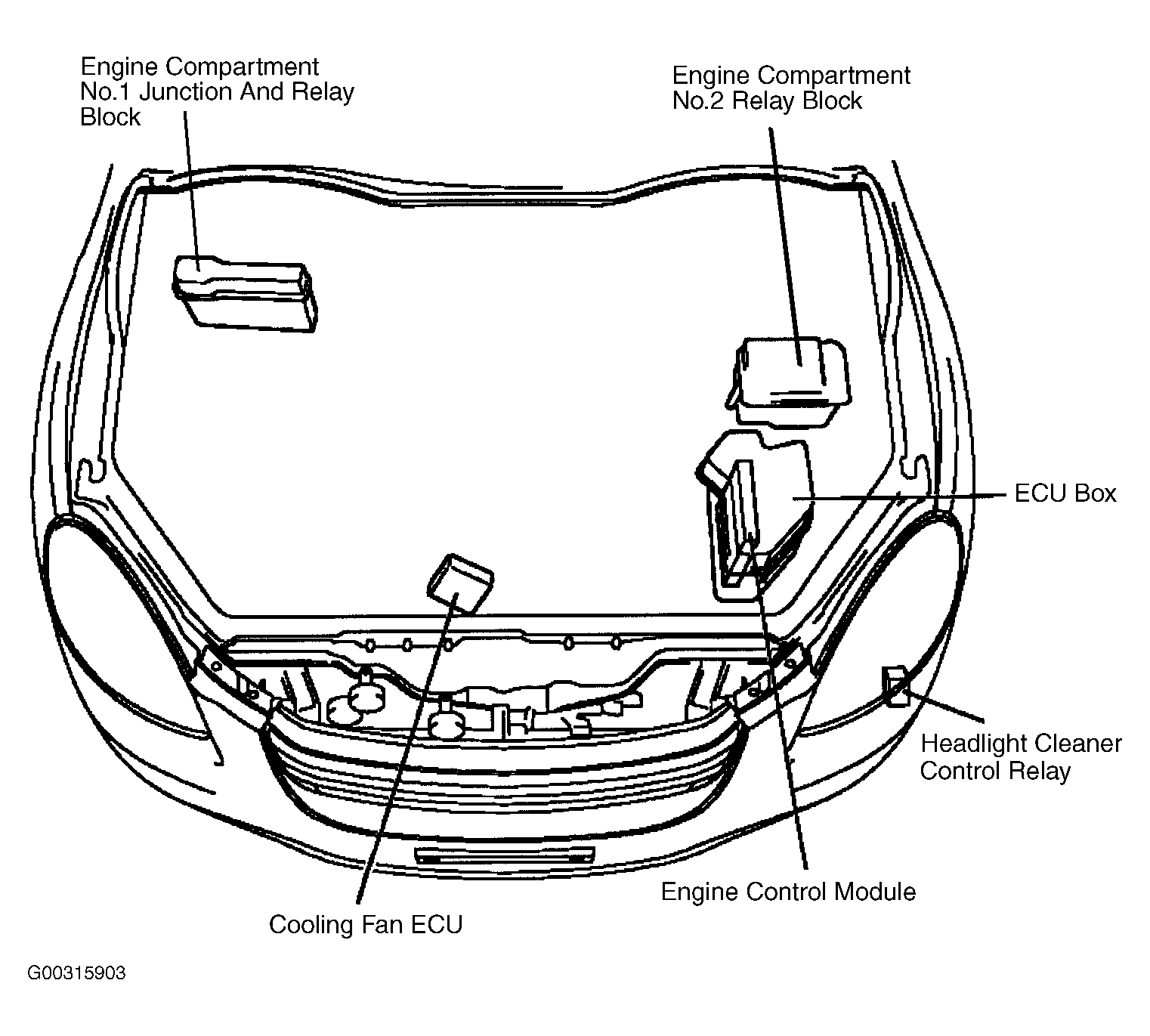 Engine Compartment No.1 Junction And Relay Block

Engine Compartment No.2 Relay Block

ECU Box

Headlight Cleaner Control Relay

Engine Control Module

Cooling Fan ECU

G00315903