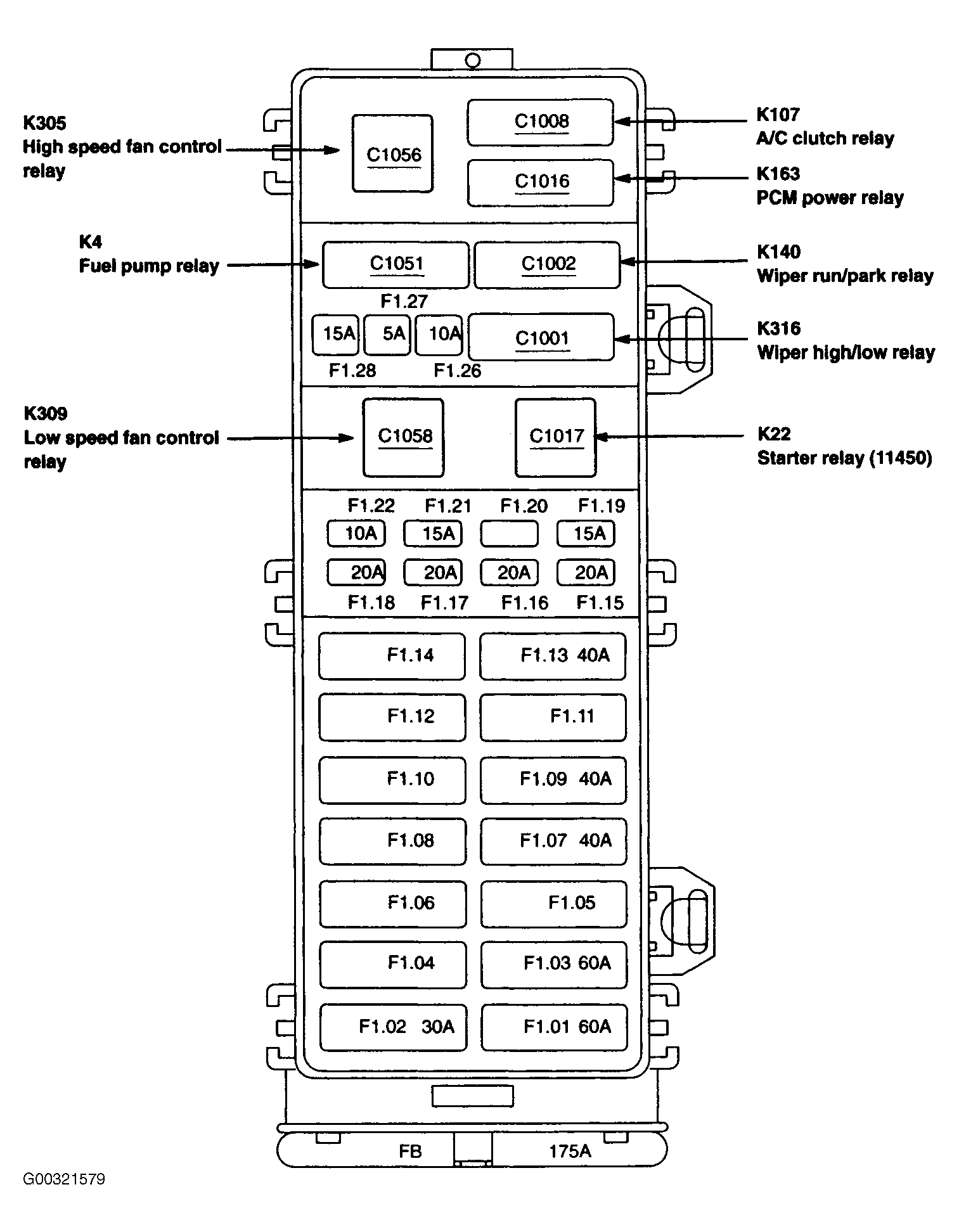 K305
High speed fan control relay

C1056

C1008

K107
A/C clutch relay

C1016

K163
PCM power relay

K4
Fuel pump relay

C1051

C1002

K140
Wiper run/park relay

F1.27

15A

5A

10A

C1001

K316
Wiper high/low relay

F1.28

F1.26

K309
Low speed fan control relay

C1058

C1017

K22
Starter relay (11450)

F1.22

F1.21

F1.20

F1.19

10A

15A

15A

20A

20A

20A

20A

F1.18

F1.17

F1.16

F1.15

F1.14

F1.13 40A

F1.12

F1.11

F1.10

F1.09 40A

F1.08

F1.07 40A

F1.06

F1.05

F1.04

F1.03 60A

F1.02 30A

F1.01 60A

FB

175A

G00321579