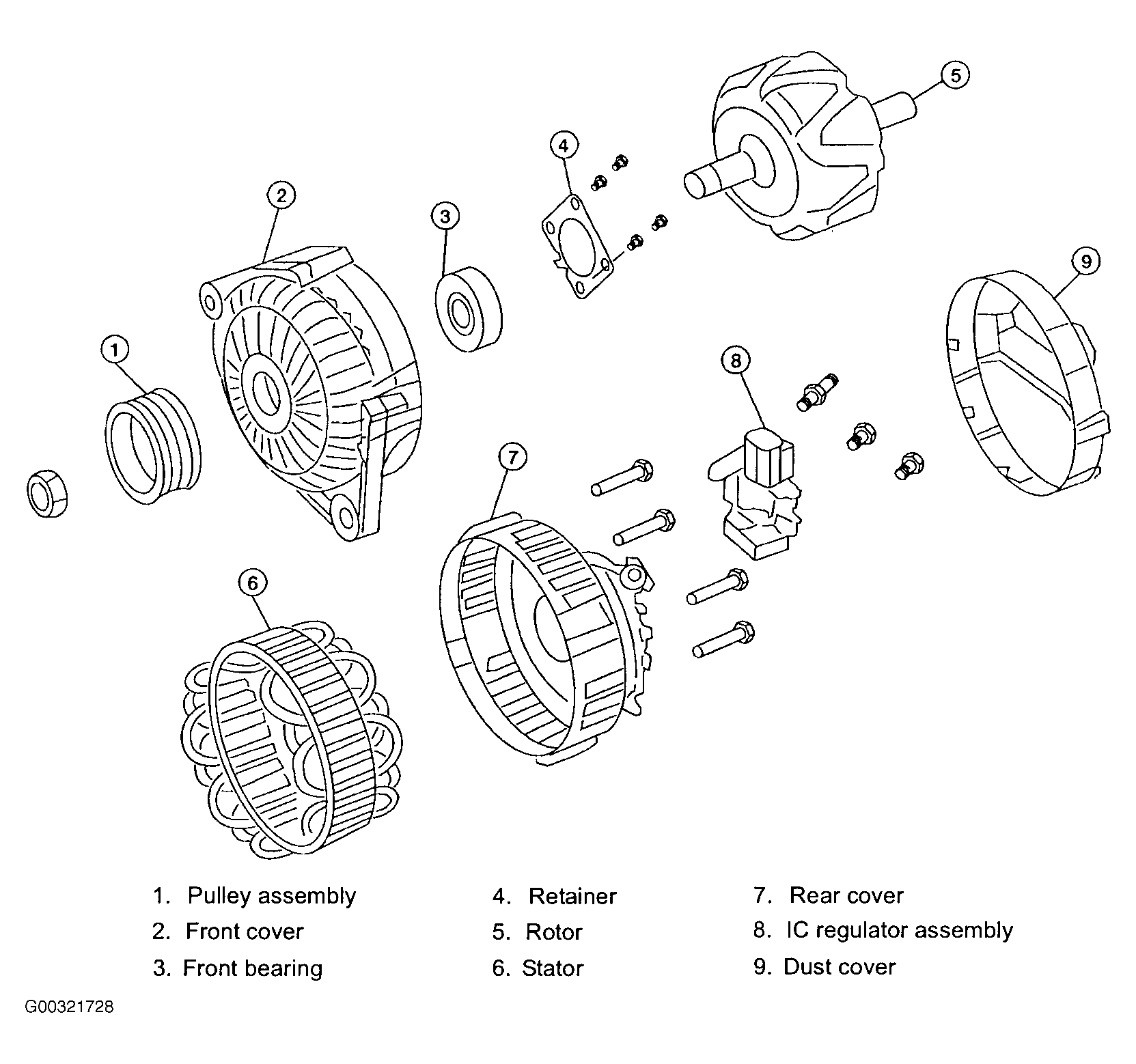 5
4
2
3
9
1
8
7
6

1. Pulley assembly
2. Front cover
3. Front bearing

4. Retainer
5. Rotor
6. Stator

7. Rear cover
8. IC regulator assembly
9. Dust cover

G00321728