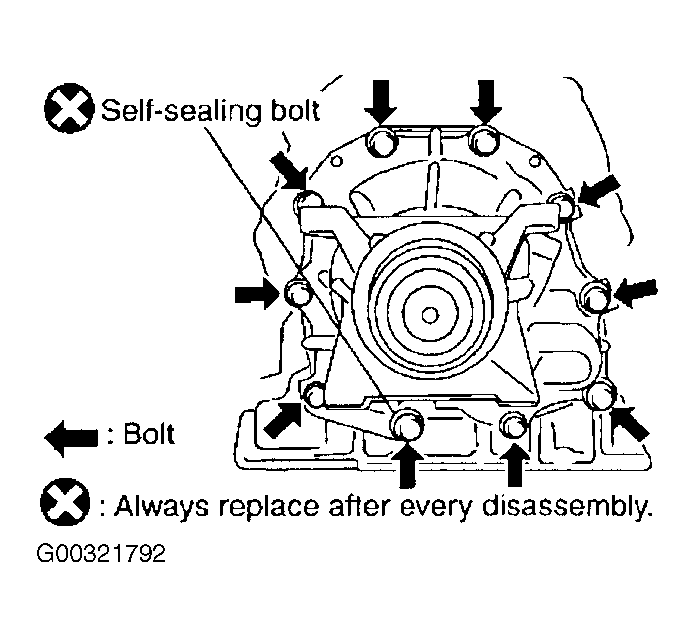 Self-sealing bolt

: Bolt

: Always replace after every disassembly.

G00321792