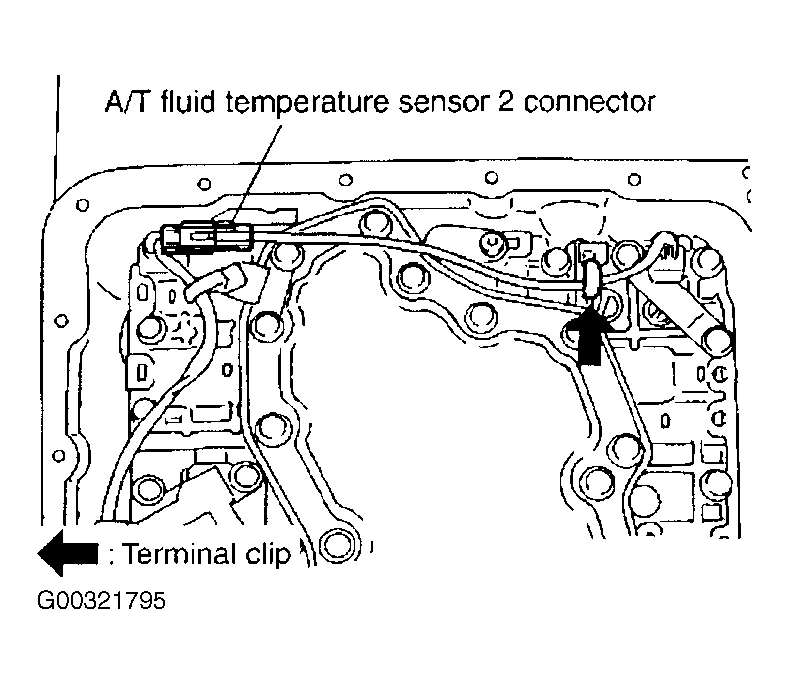 A/T fluid temperature sensor 2 connector

: Terminal clip

G00321795