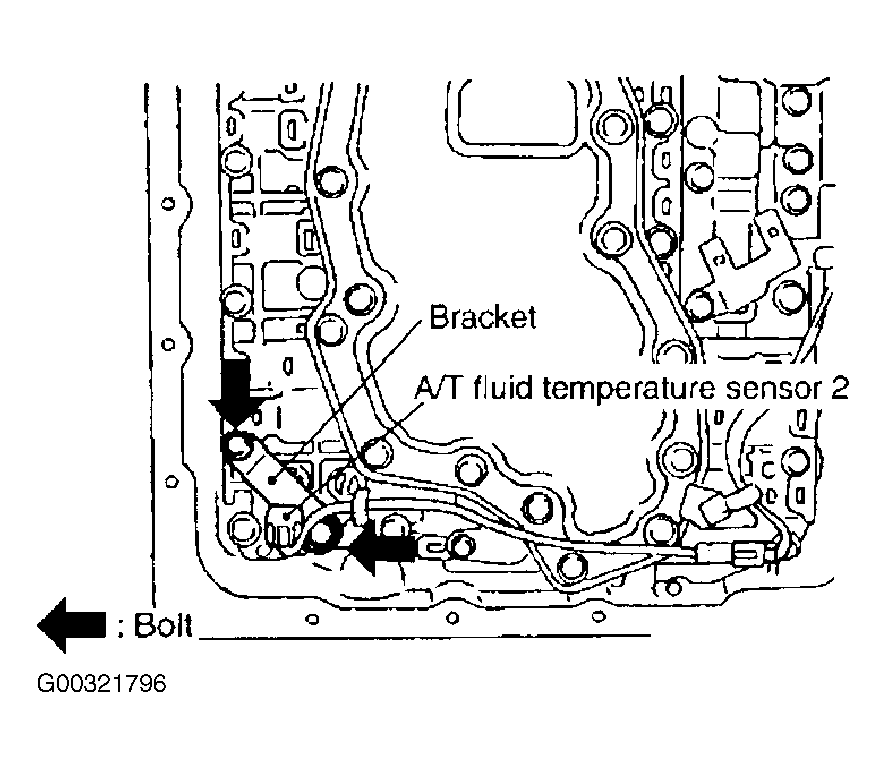 Bracket
A/T fluid temperature sensor 2
: Bolt
G00321796