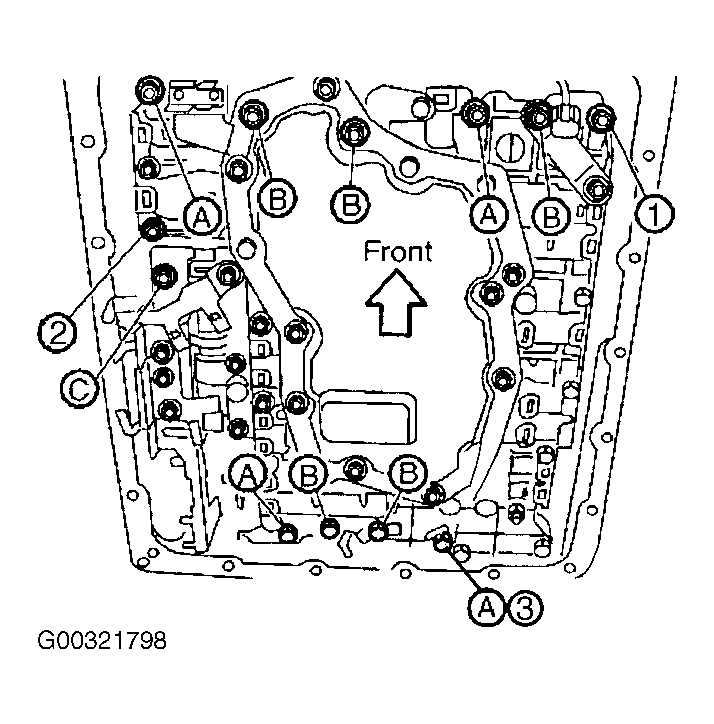 A
B
B
A
B
1
Front
2
C
A
B
B
A
3
G00321798