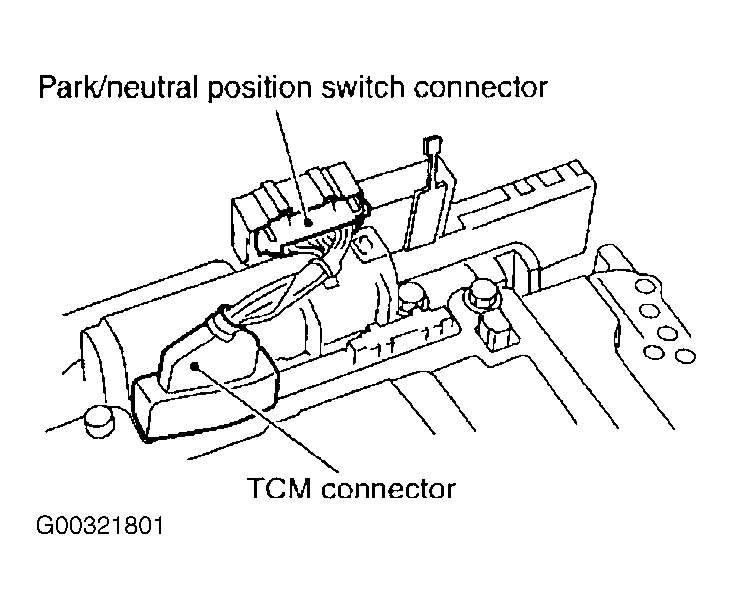 Park/neutral position switch connector

TCM connector

G00321801