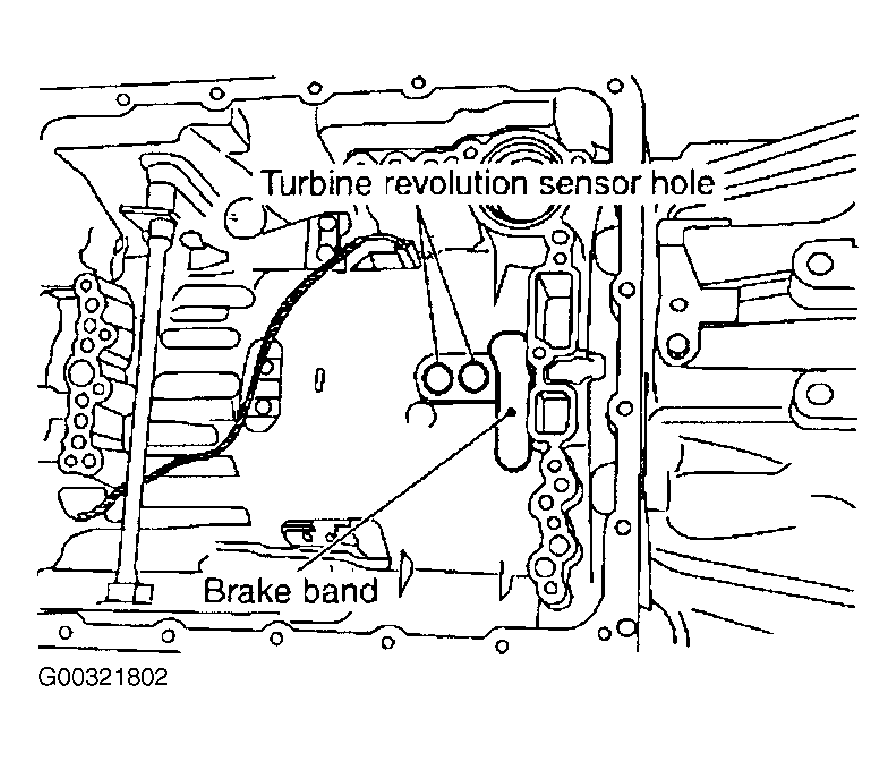 Turbine revolution sensor hole

Brake band

G00321802