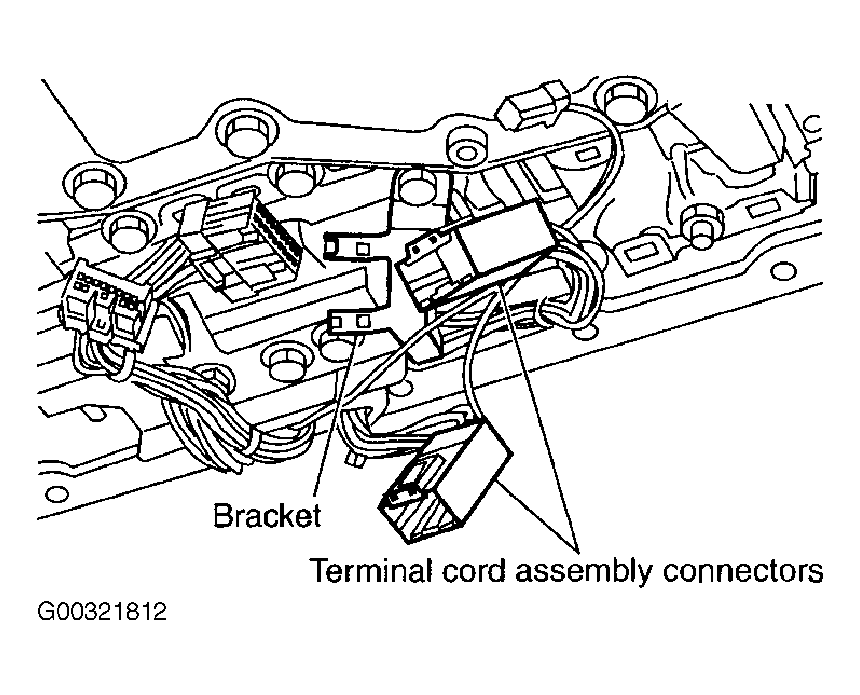 Bracket

Terminal cord assembly connectors

G00321812