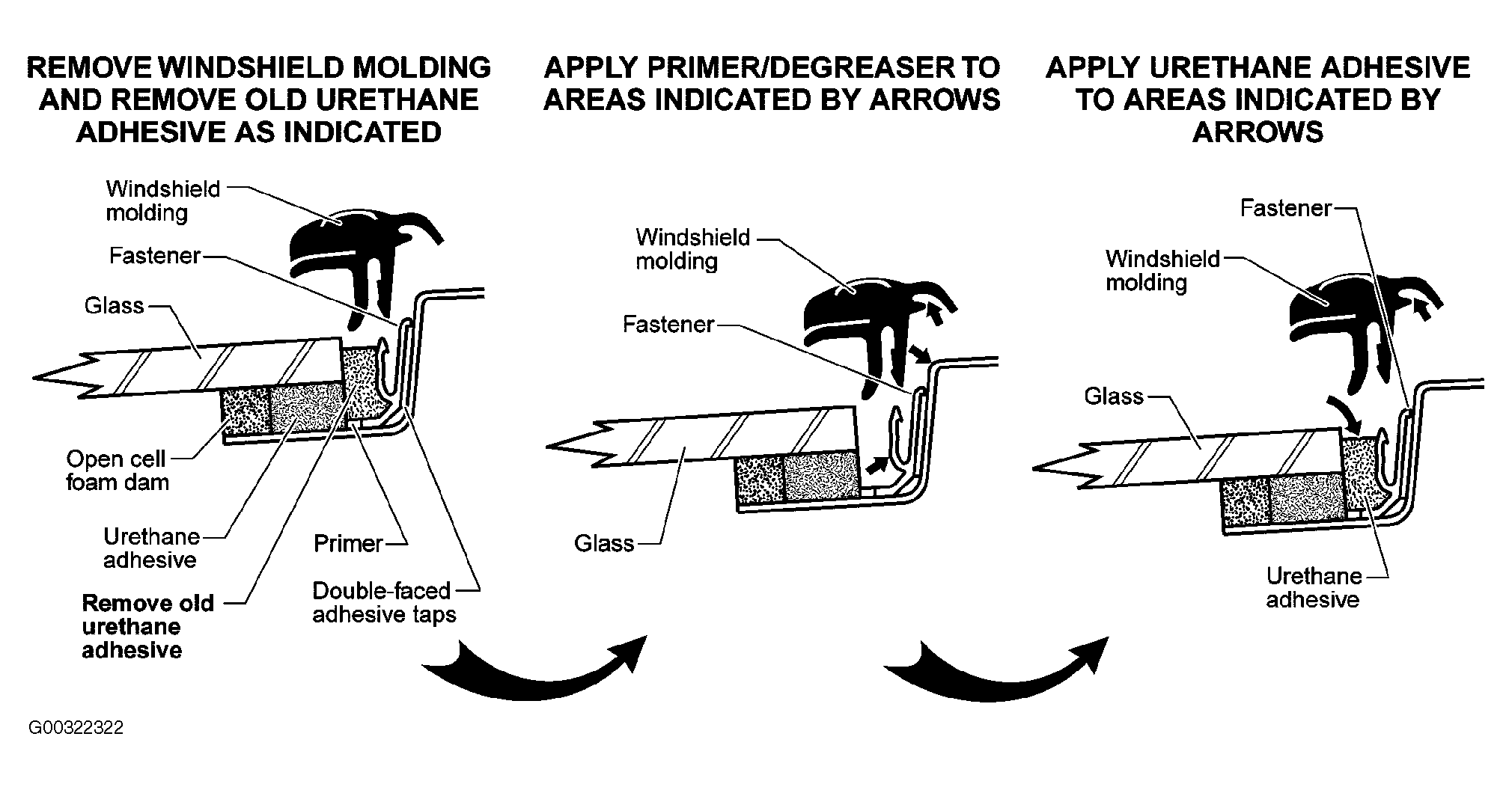 REMOVE WINDSHIELD MOLDING AND REMOVE OLD URETHANE ADHESIVE AS INDICATED

Windshield molding

Fastener

Glass

Open cell foam dam

Urethane adhesive

Remove old urethane adhesive

Primer

Double-faced adhesive taps

APPLY PRIMER/DEGREASER TO AREAS INDICATED BY ARROWS

Windshield molding

Fastener

Glass

APPLY URETHANE ADHESIVE TO AREAS INDICATED BY ARROWS

Fastener

Windshield molding

Glass

Urethane adhesive

G00322322