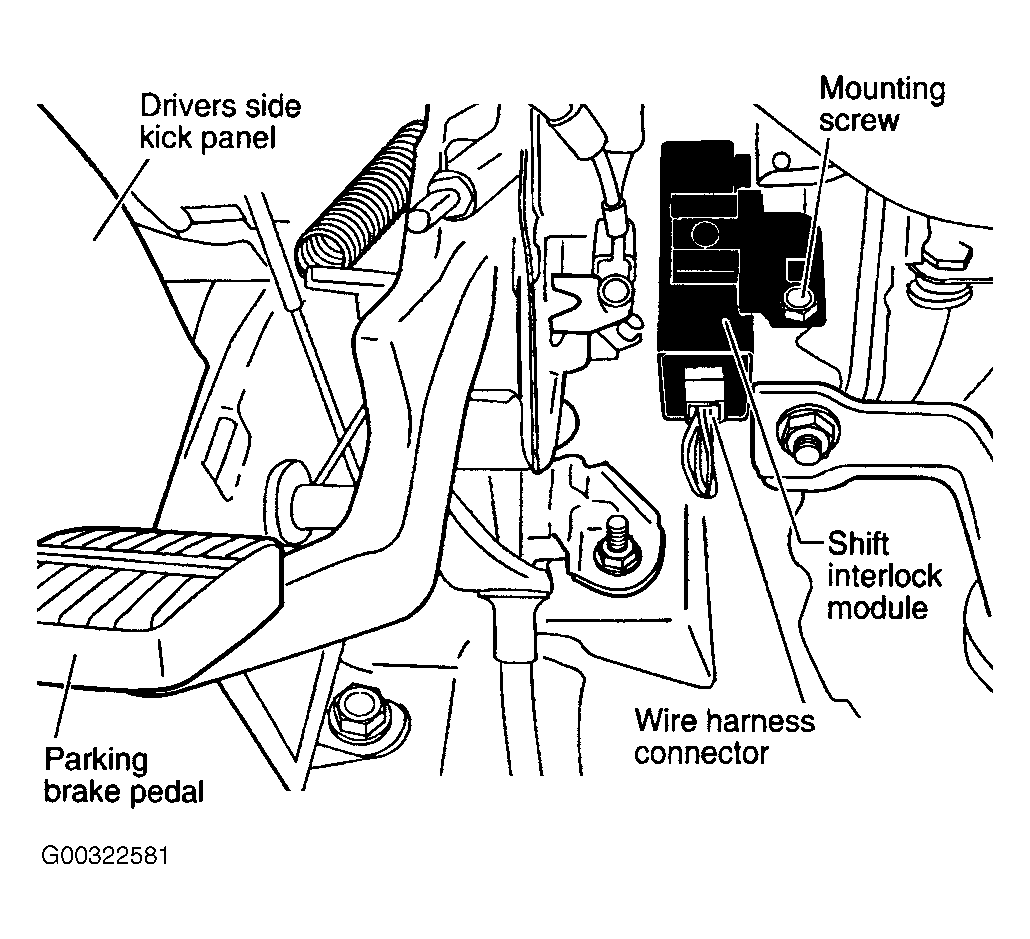 Drivers side kick panel

Mounting screw

Shift interlock module

Wire harness connector

Parking brake pedal

G00322581